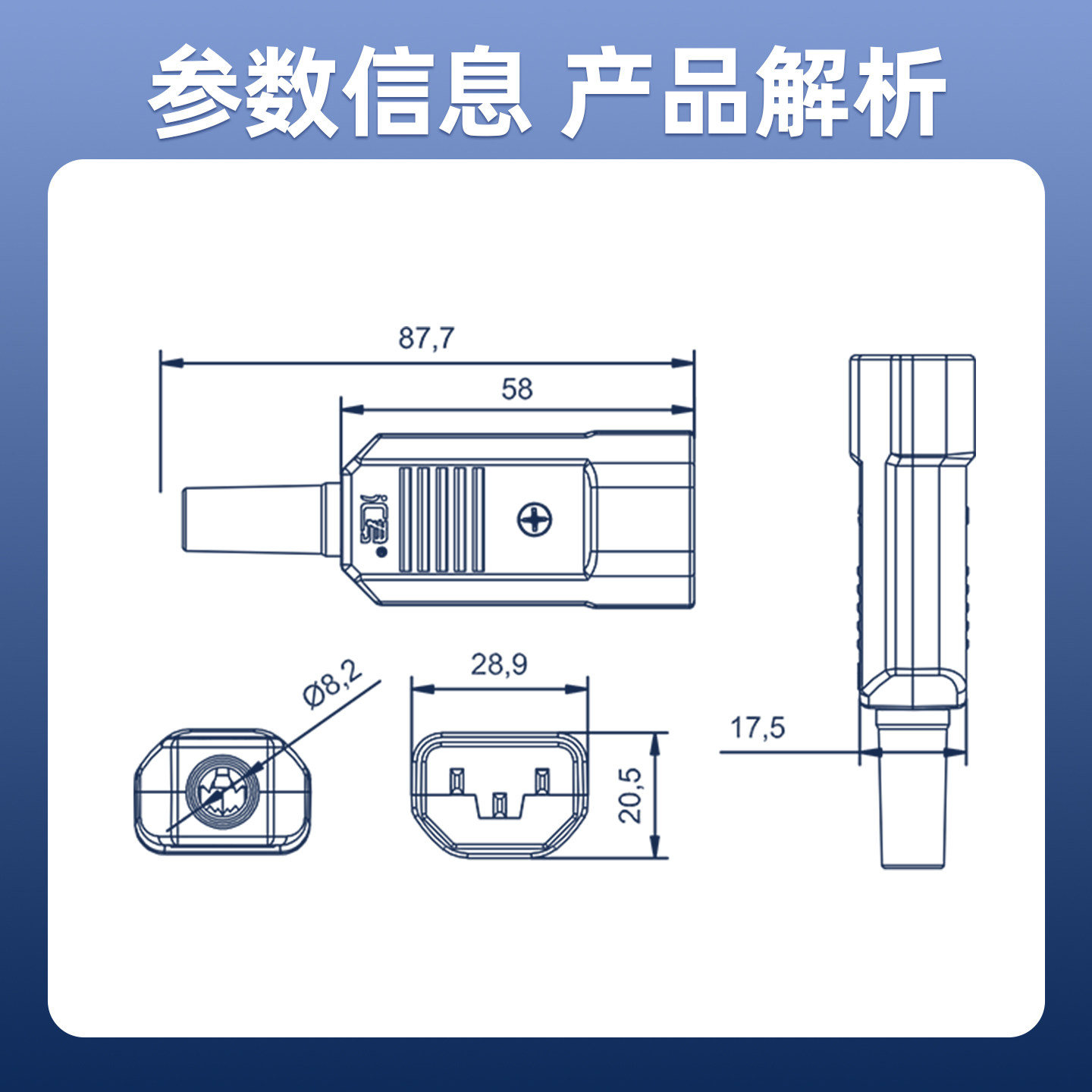 参数信息 产品解析

87,7

58

Ø8,2

28,9

20,5

17,5