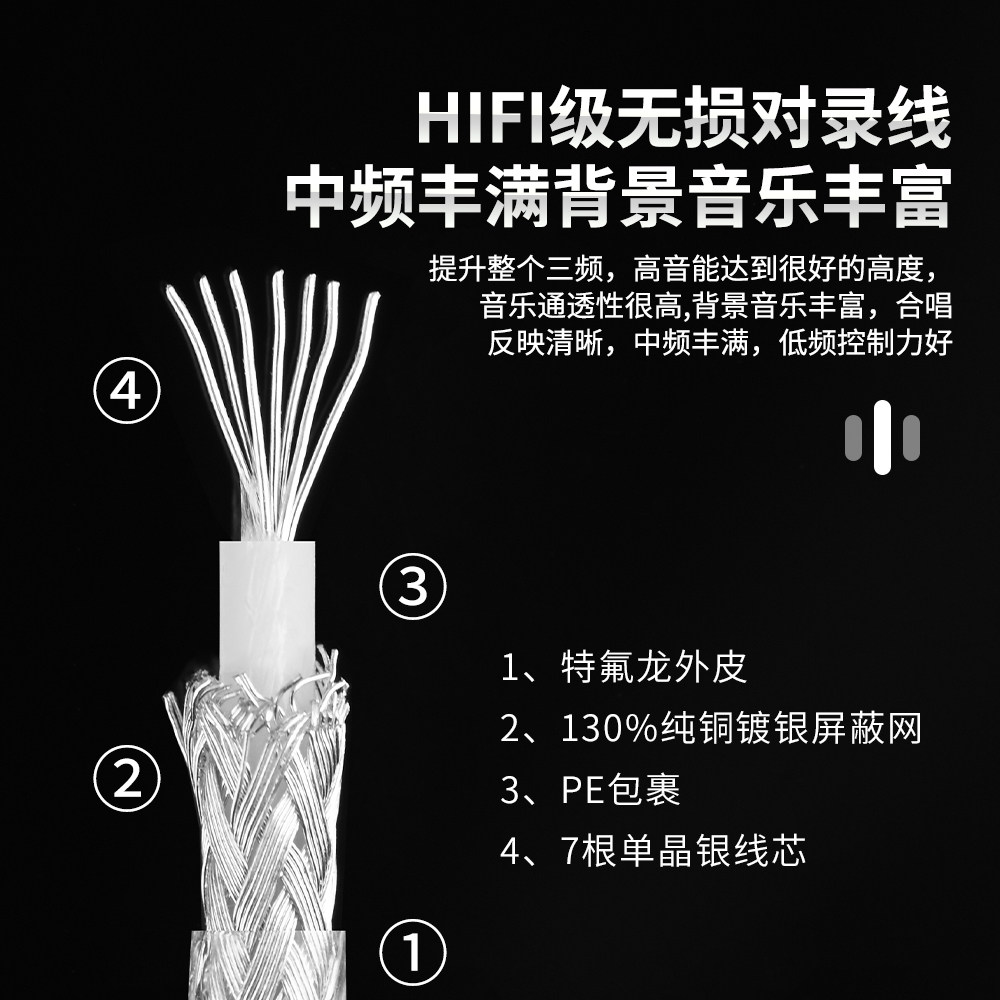 HIFI级无损对录线
中频丰满背景音乐丰富

提升整个三频，高音能达到很好的高度，音乐通透性很高,背景音乐丰富，合唱反映清晰，中频丰满，低频控制力好

④

③

②

①

1、特氟龙外皮
2、130%纯铜镀银屏蔽网
3、PE包裹
4、7根单晶银线芯