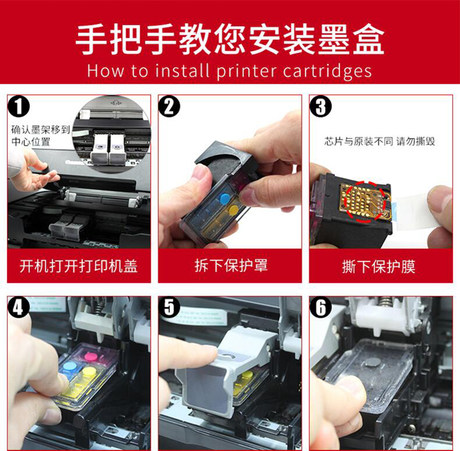 手把手教您安装墨盒
How to install printer cartridges

1
确认墨架移到中心位置
开机打开打印机盖

2
拆下保护罩

3
芯片与原装不同 请勿撕毁
撕下保护膜

4

5

6