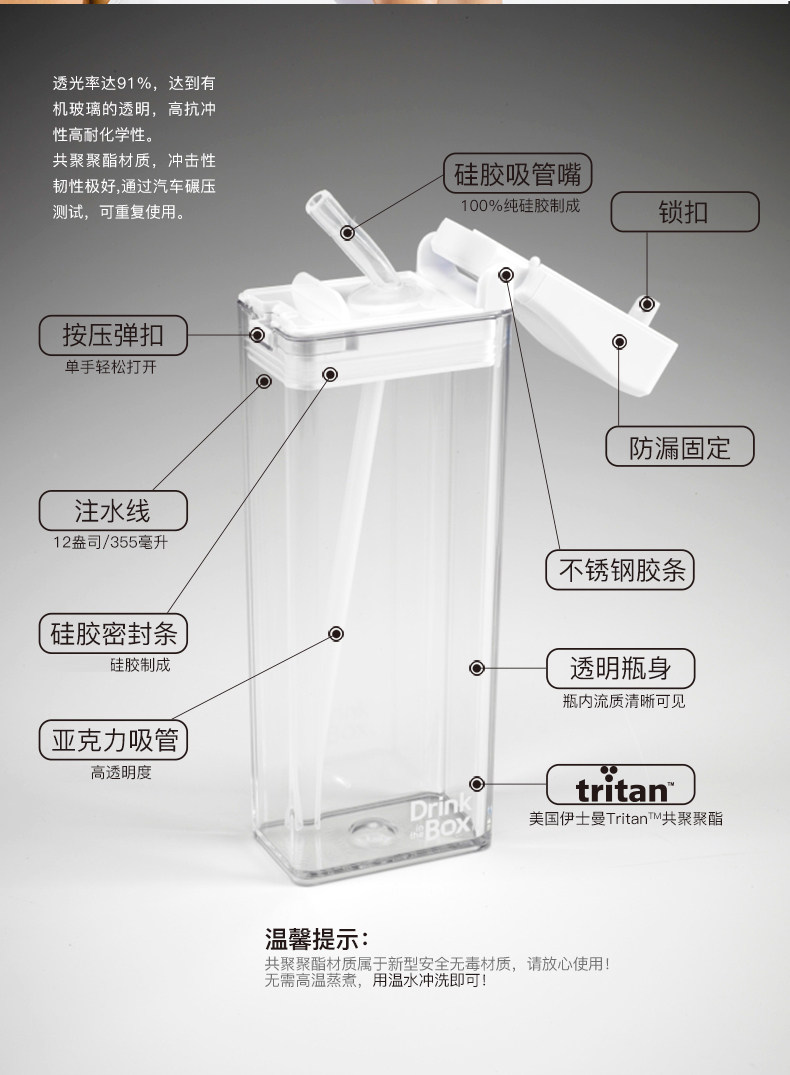 透光率达91%，达到有机玻璃的透明，高抗冲性高耐化学性。
共聚聚酯材质，冲击性韧性极好,通过汽车碾压测试，可重复使用。

硅胶吸管嘴
100%纯硅胶制成

锁扣

按压弹扣
单手轻松打开

防漏固定

注水线
12盎司/355毫升

不锈钢胶条

硅胶密封条
硅胶制成

透明瓶身
瓶内流质清晰可见

亚克力吸管
高透明度

tritan™
美国伊士曼Tritan™共聚聚酯

Drink in the Box

温馨提示：
共聚聚酯材质属于新型安全无毒材质，请放心使用！
无需高温蒸煮，用温水冲洗即可！