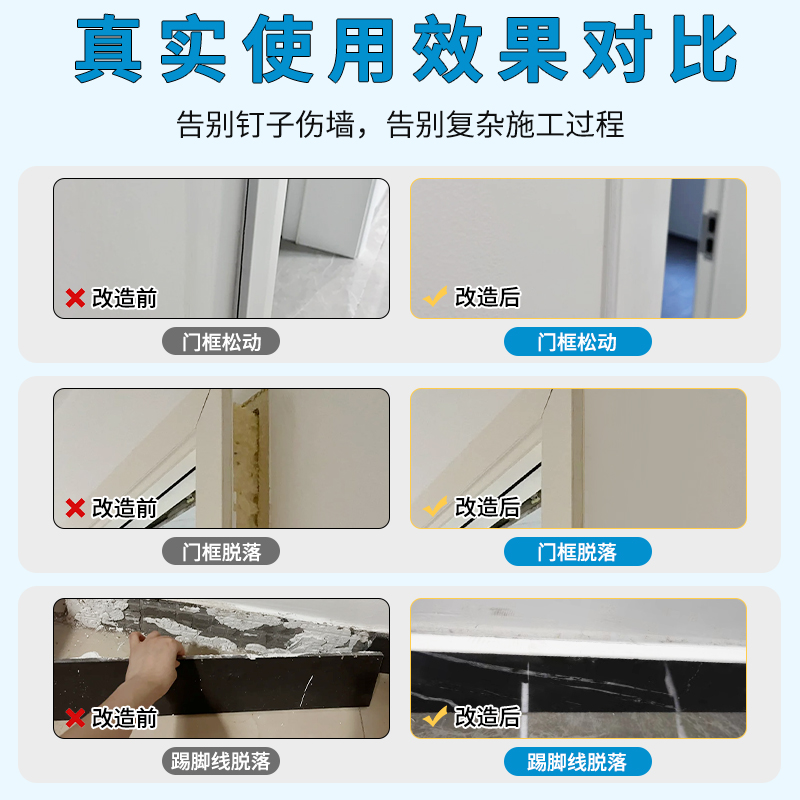 真实使用效果对比

告别钉子伤墙，告别复杂施工过程

改造前

门框松动

改造后

门框松动

改造前

门框脱落

改造后

门框脱落

改造前

踢脚线脱落

改造后

踢脚线脱落