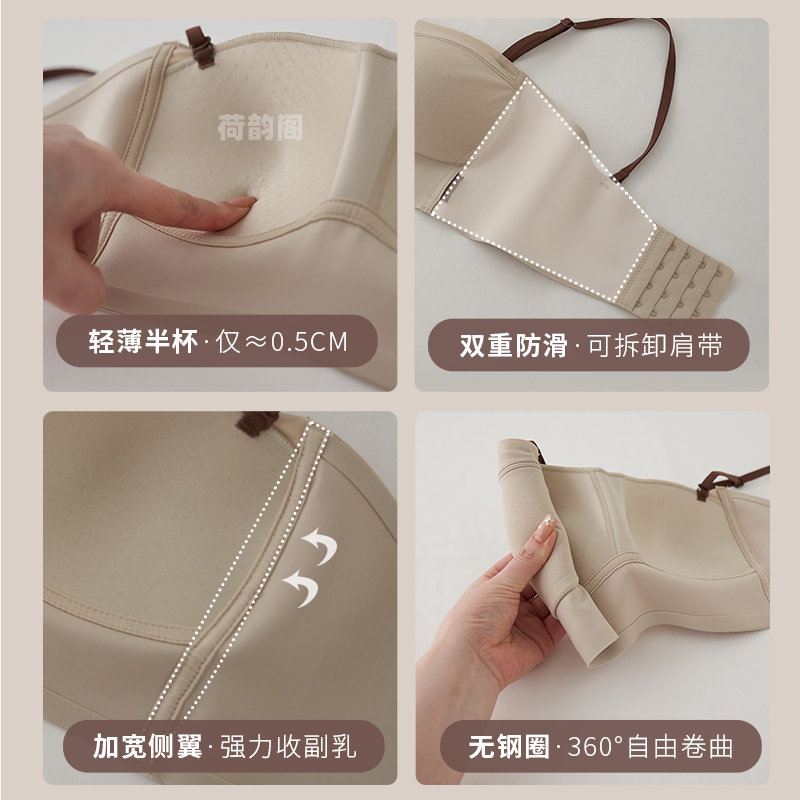 荷韵阁

轻薄半杯·仅≈0.5CM

双重防滑·可拆卸肩带

加宽侧翼·强力收副乳

无钢圈·360°自由卷曲