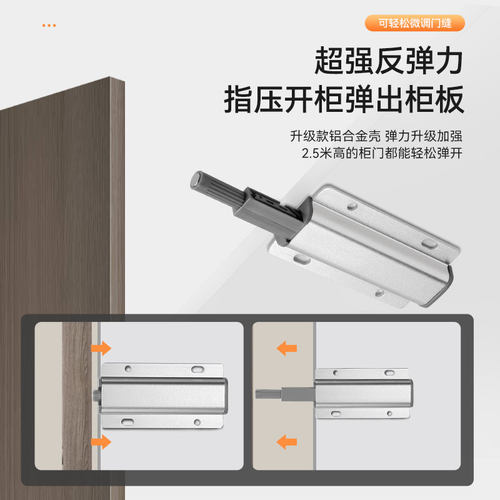 可轻松微调门缝

超强反弹力
指压开柜弹出柜板

升级款铝合金壳 弹力升级加强
2.5米高的柜门都能轻松弹开