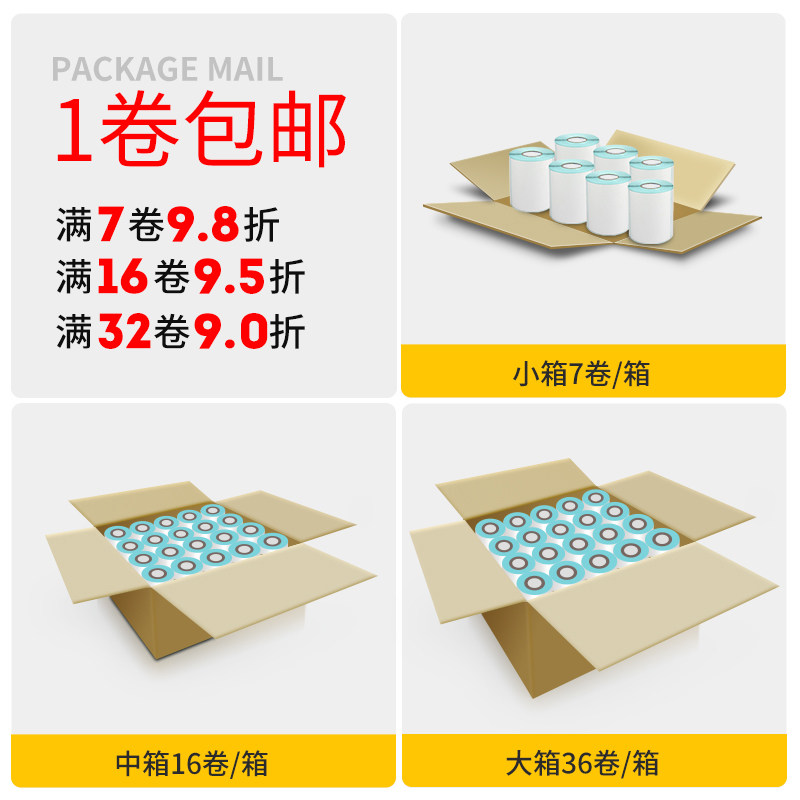 PACKAGE MAIL
1卷包邮

满7卷9.8折
满16卷9.5折
满32卷9.0折

小箱7卷/箱

中箱16卷/箱

大箱36卷/箱