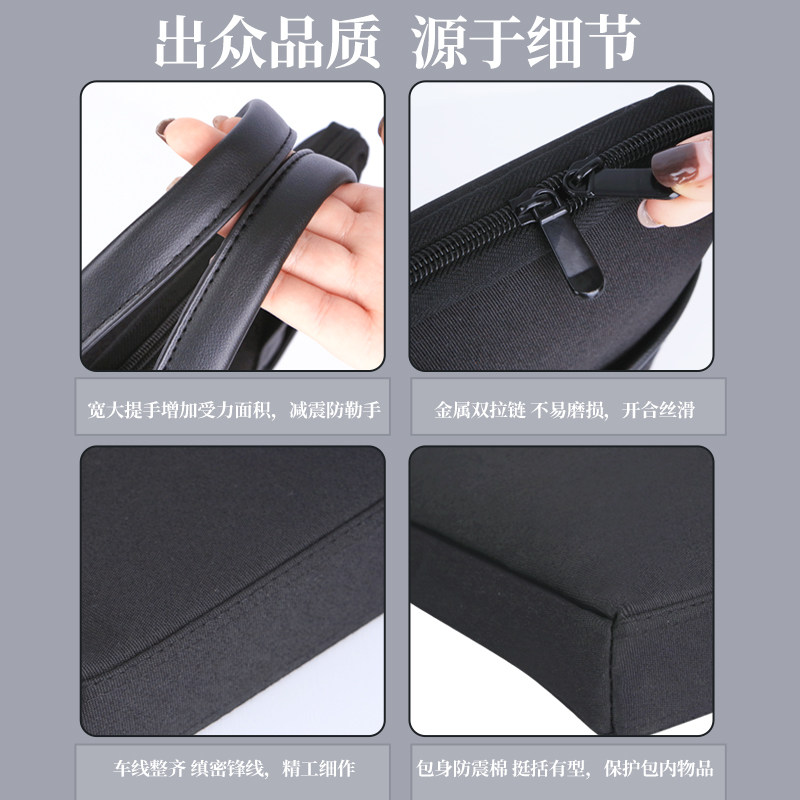 出众品质 源于细节

宽大提手增加受力面积，减震防勒手

金属双拉链 不易磨损，开合丝滑

车线整齐 缜密锋线，精工细作

包身防震棉 挺括有型，保护包内物品