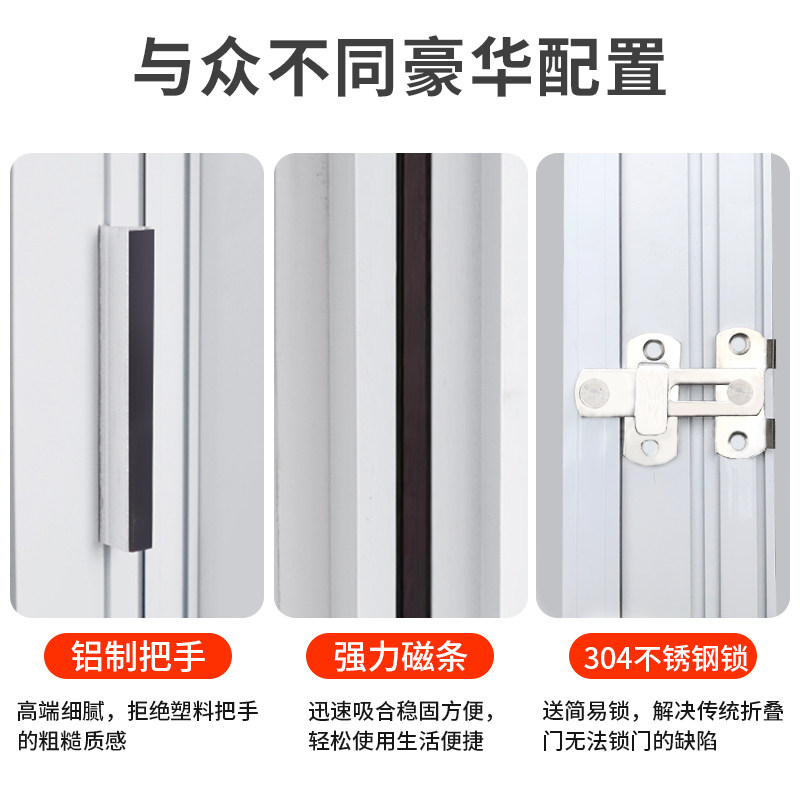 与众不同豪华配置

铝制把手

高端细腻，拒绝塑料把手的粗糙质感

强力磁条

迅速吸合稳固方便，轻松使用生活便捷

304不锈钢锁

送简易锁，解决传统折叠门无法锁门的缺陷