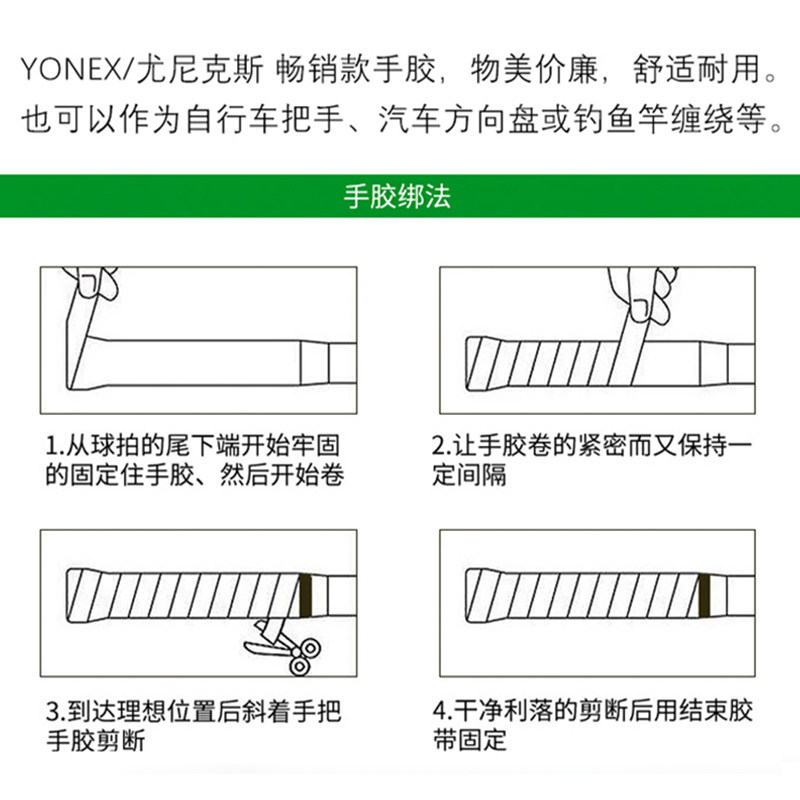 YONEX/尤尼克斯 畅销款手胶，物美价廉，舒适耐用。也可以作为自行车把手、汽车方向盘或钓鱼竿缠绕等。

手胶绑法

1.从球拍的尾下端开始牢固的固定住手胶、然后开始卷

2.让手胶卷的紧密而又保持一定间隔

3.到达理想位置后斜着手把手胶剪断

4.干净利落的剪断后用结束胶带固定