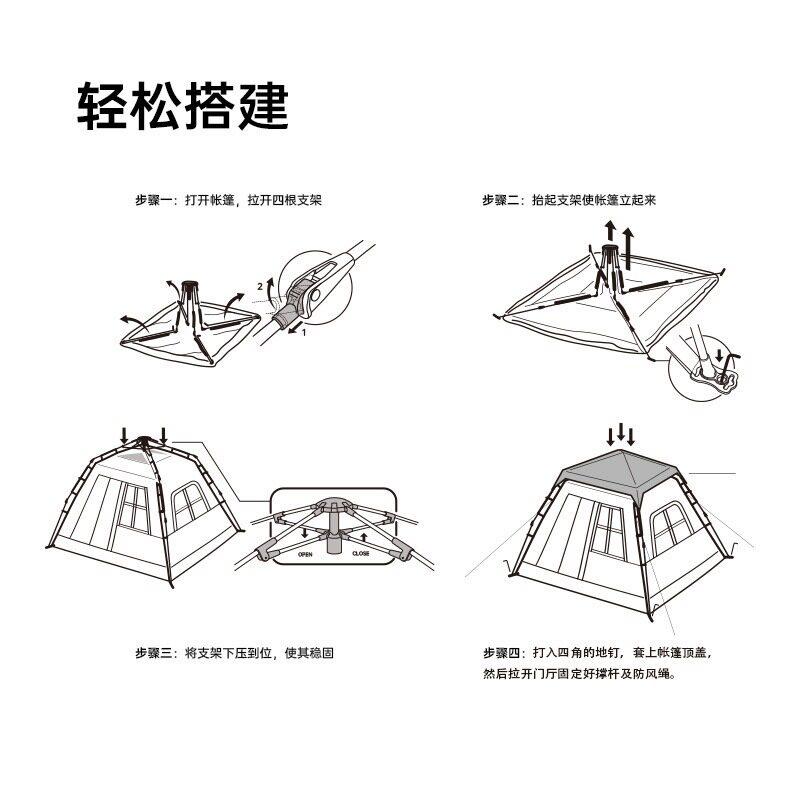 轻松搭建

步骤一：打开帐篷，拉开四根支架

2

1

步骤二：抬起支架使帐篷立起来

OPEN

CLOSE

步骤三：将支架下压到位，使其稳固

步骤四：打入四角的地钉，套上帐篷顶盖，然后拉开门厅固定好撑杆及防风绳。