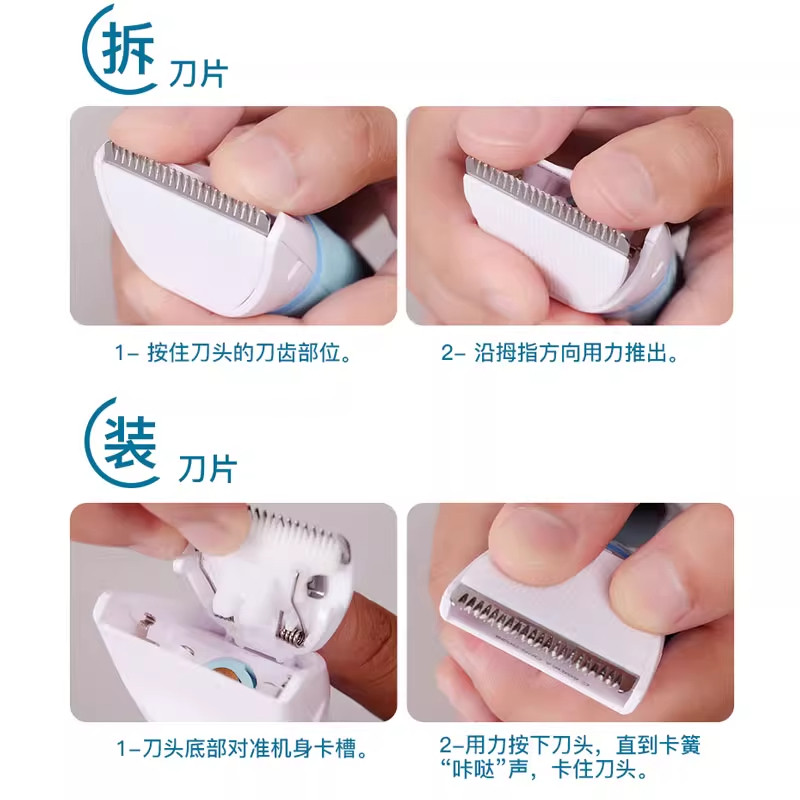 拆 刀片

1- 按住刀头的刀齿部位。

2- 沿拇指方向用力推出。

装 刀片

1-刀头底部对准机身卡槽。

2-用力按下刀头，直到卡簧“咔哒”声，卡住刀头。