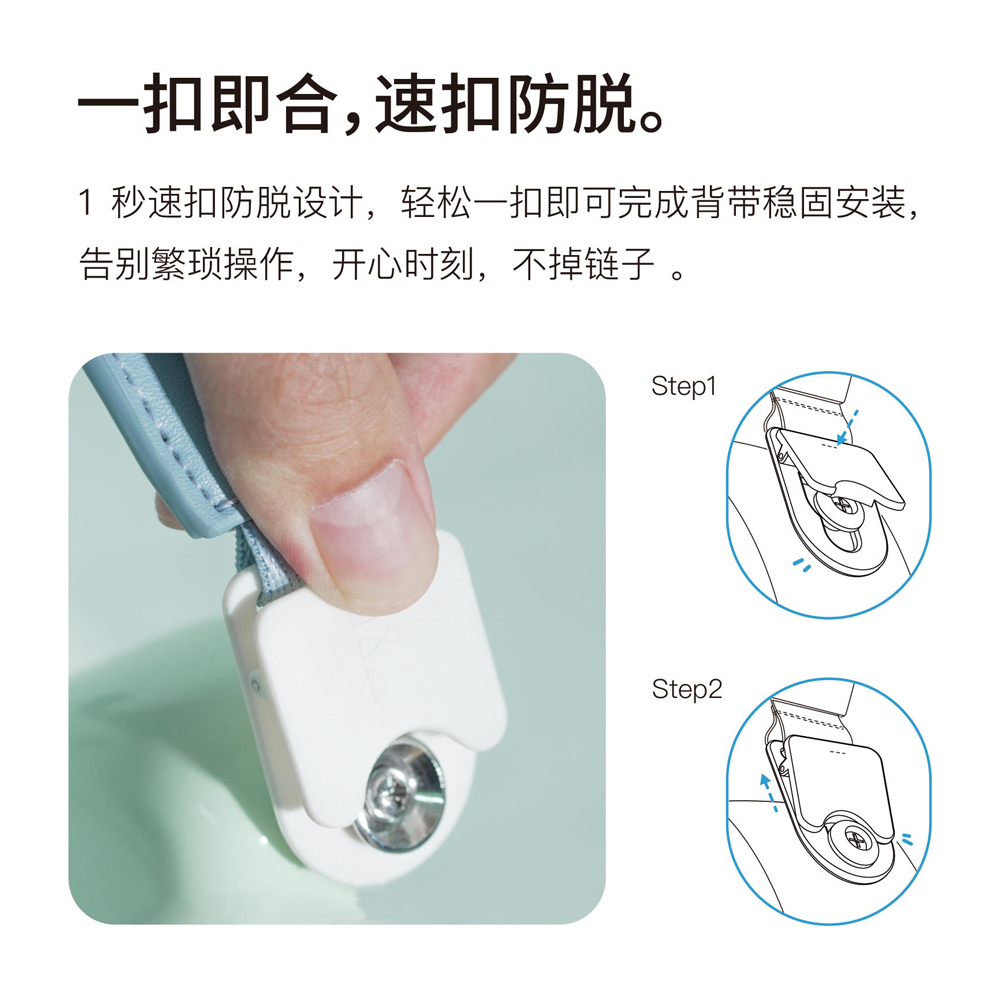 一扣即合，速扣防脱。

1 秒速扣防脱设计，轻松一扣即可完成背带稳固安装，告别繁琐操作，开心时刻，不掉链子 。

Step1

Step2