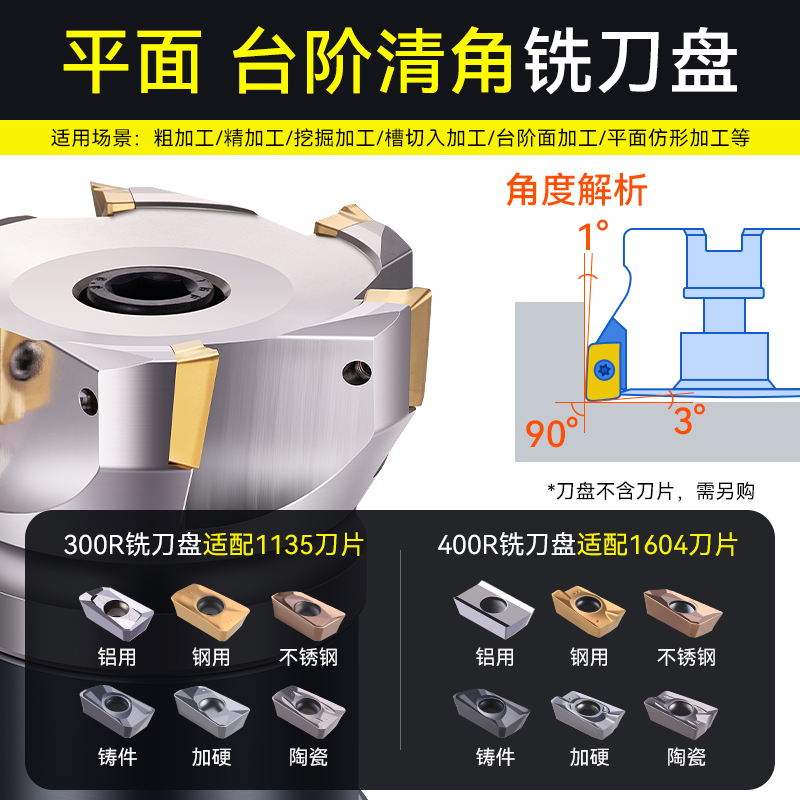 平面 台阶清角铣刀盘

适用场景：粗加工/精加工/挖掘加工/槽切入加工/台阶面加工/平面仿形加工等

角度解析

1°

90°

3°

*刀盘不含刀片，需另购

300R铣刀盘适配1135刀片

铝用 钢用 不锈钢

铸件 加硬 陶瓷

400R铣刀盘适配1604刀片

铝用 钢用 不锈钢

铸件 加硬 陶瓷