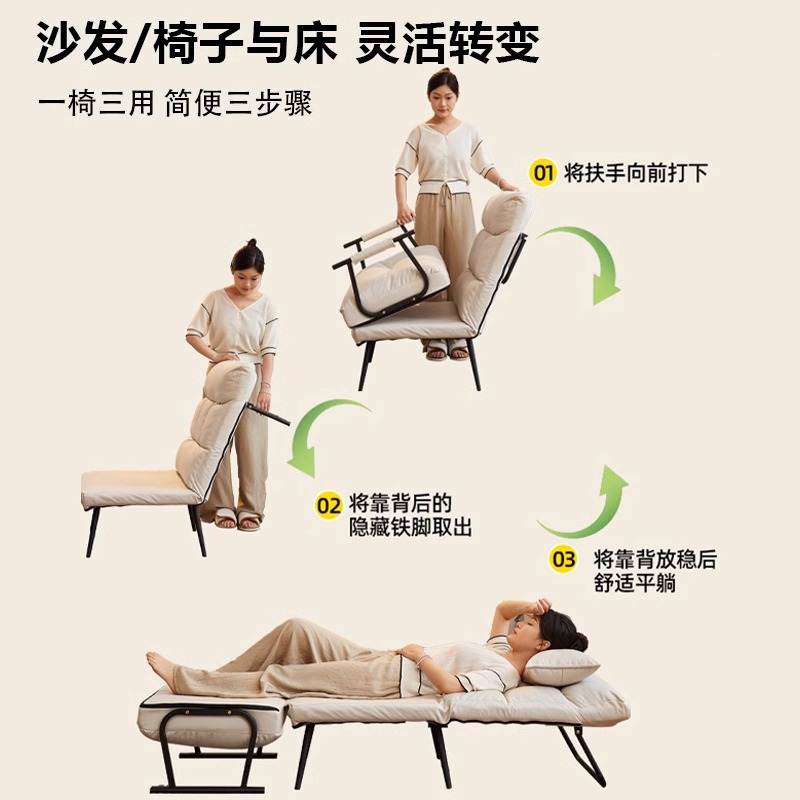 沙发/椅子与床 灵活转变

一椅三用 简便三步骤

01 将扶手向前打下

02 将靠背后的隐藏铁脚取出

03 将靠背放稳后舒适平躺