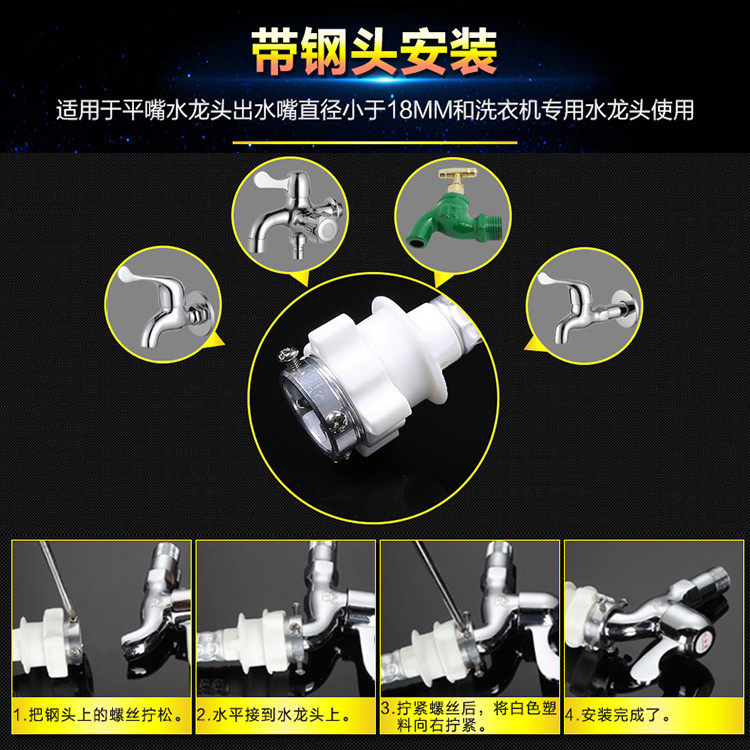 带钢头安装

适用于平嘴水龙头出水嘴直径小于18MM和洗衣机专用水龙头使用

1.把钢头上的螺丝拧松。

2.水平接到水龙头上。

3.拧紧螺丝后，将白色塑料向右拧紧。

4.安装完成了。