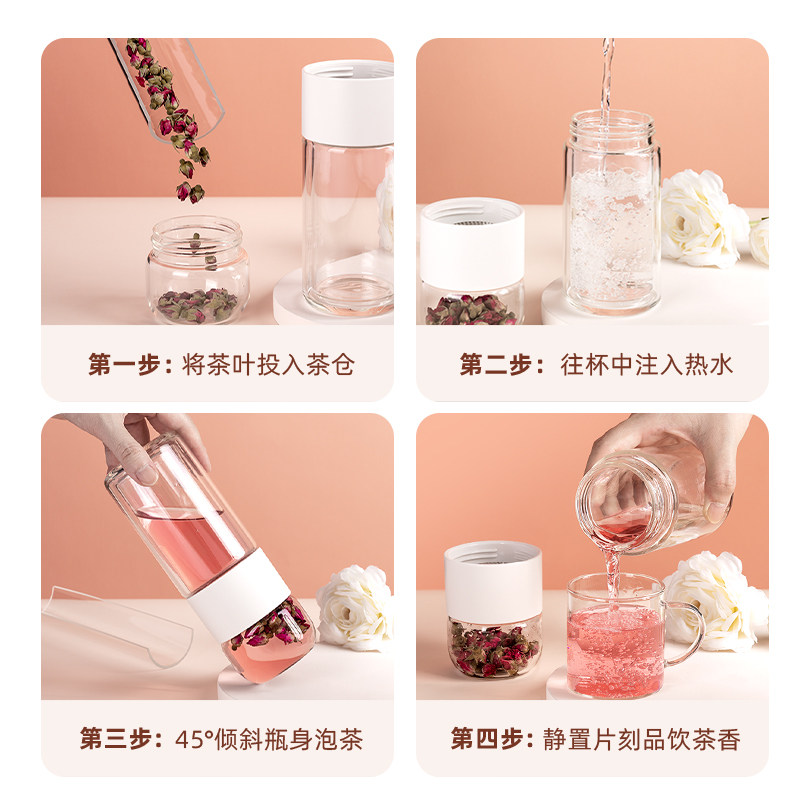 第一步：将茶叶投入茶仓

第二步：往杯中注入热水

第三步：45°倾斜瓶身泡茶

第四步：静置片刻品饮茶香