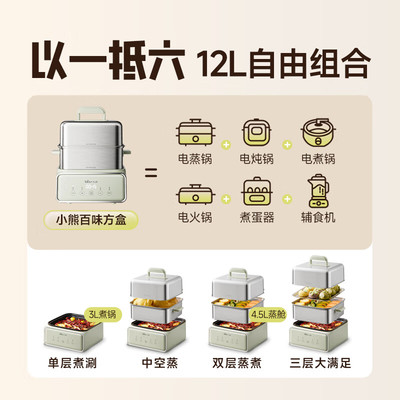 以一抵六 12L自由组合

小熊百味方盒

=

电蒸锅 + 电炖锅 + 电煮锅

电火锅 + 煮蛋器 + 辅食机

3L煮锅

4.5L蒸舱

单层煮涮

中空蒸

双层蒸煮

三层大满足