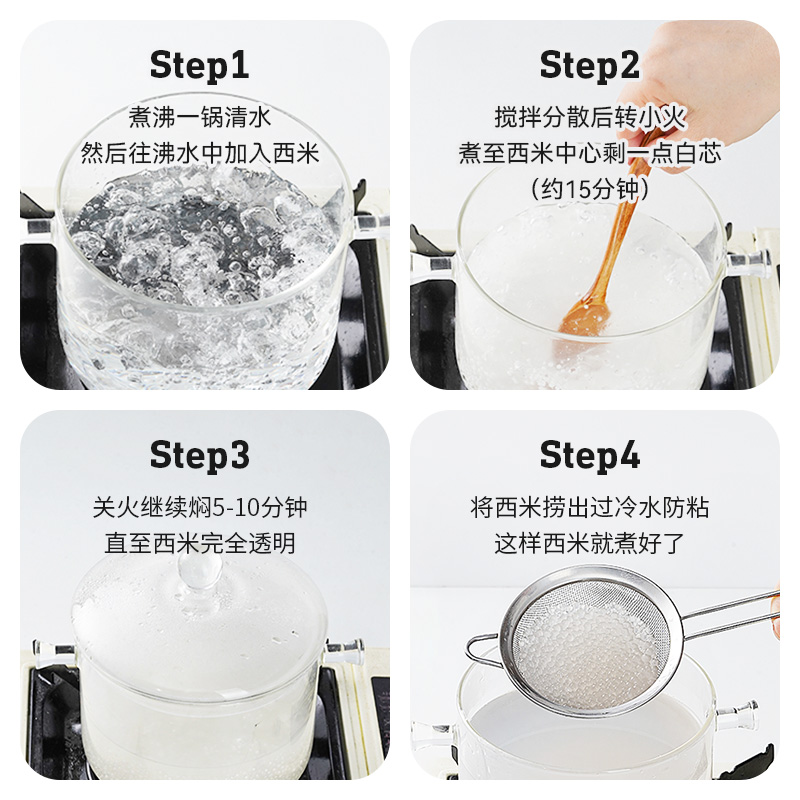 Step1

煮沸一锅清水
然后往沸水中加入西米

Step2

搅拌分散后转小火
煮至西米中心剩一点白芯
（约15分钟）

Step3

关火继续焖5-10分钟
直至西米完全透明

Step4

将西米捞出过冷水防粘
这样西米就煮好了