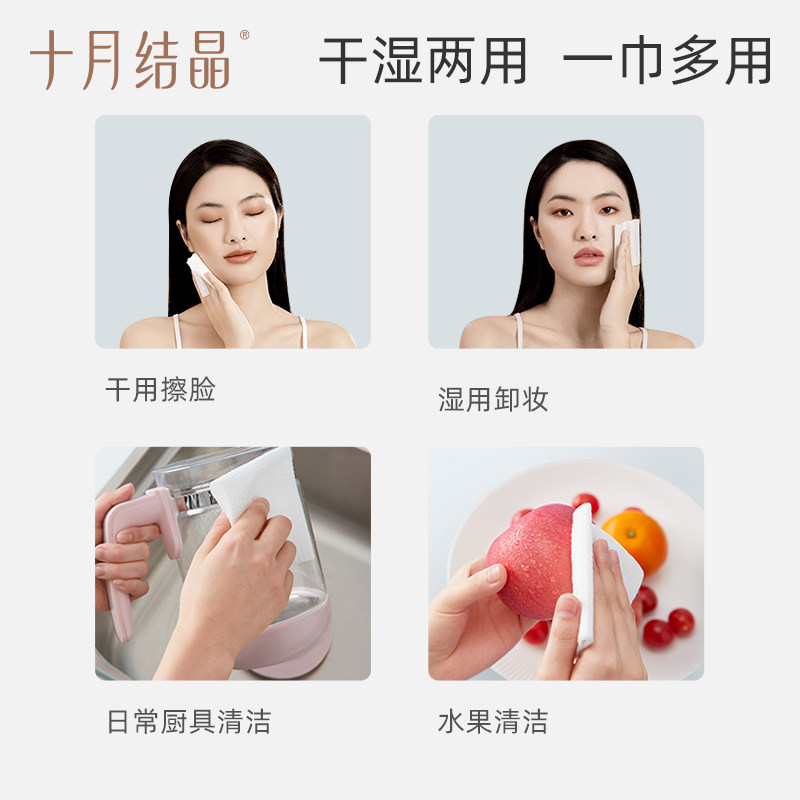 十月结晶®

干湿两用 一巾多用

干用擦脸

湿用卸妆

日常厨具清洁

水果清洁