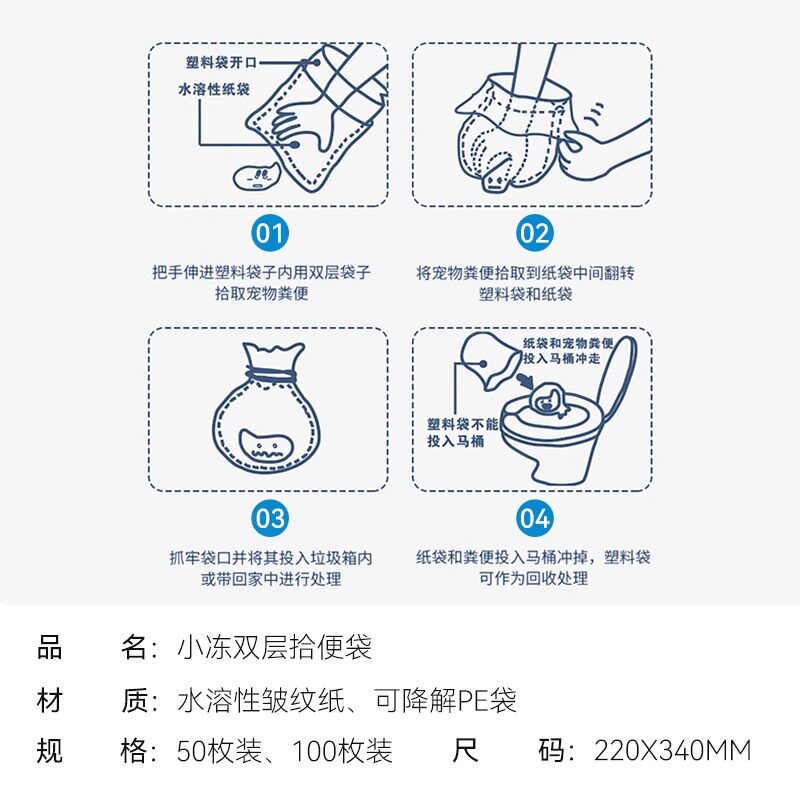 塑料袋开口
水溶性纸袋

01
把手伸进塑料袋子内用双层袋子拾取宠物粪便

02
将宠物粪便拾取到纸袋中间翻转塑料袋和纸袋

03
抓牢袋口并将其投入垃圾箱内或带回家中进行处理

纸袋和宠物粪便投入马桶冲走
塑料袋不能投入马桶

04
纸袋和粪便投入马桶冲掉，塑料袋可作为回收处理

品　　名：小冻双层拾便袋
材　　质：水溶性皱纹纸、可降解PE袋
规　　格：50枚装、100枚装　　尺　　码：220X340MM