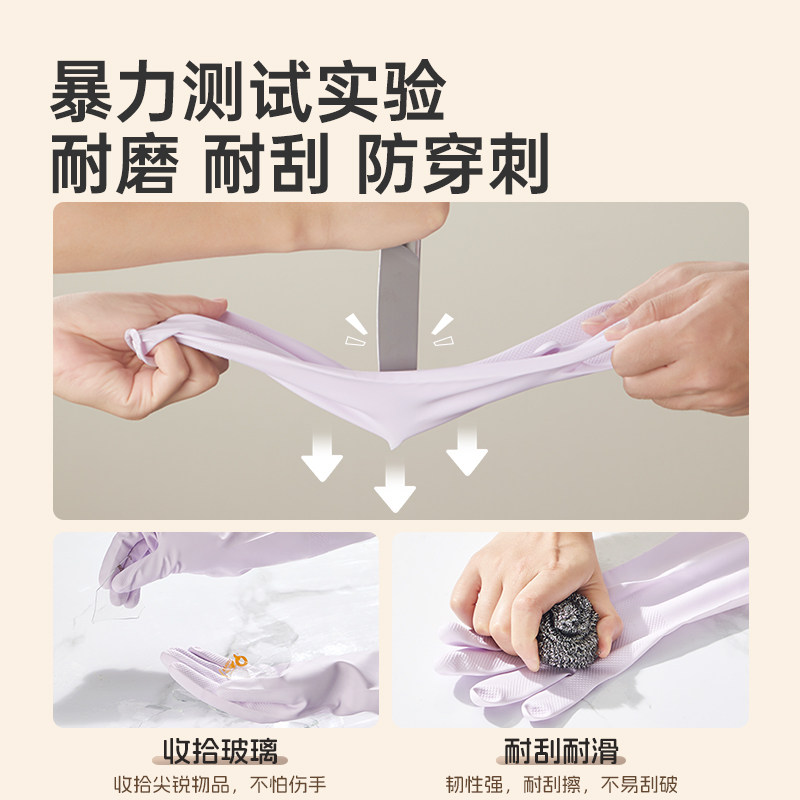 暴力测试实验
耐磨 耐刮 防穿刺

收拾玻璃
收拾尖锐物品，不怕伤手

耐刮耐滑
韧性强，耐刮擦，不易刮破