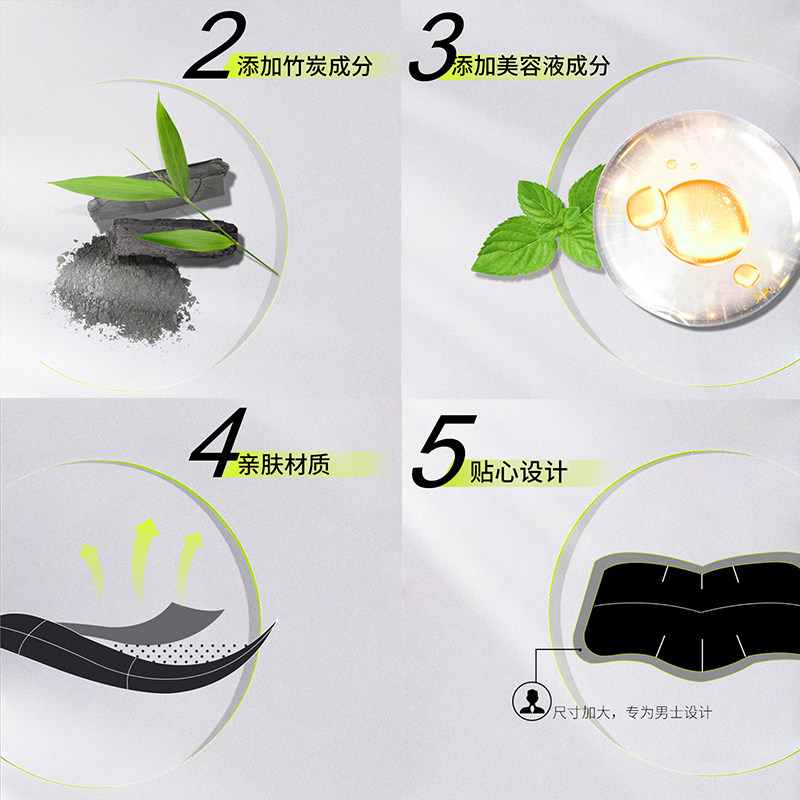 2 添加竹炭成分

3 添加美容液成分

4 亲肤材质

5 贴心设计

尺寸加大，专为男士设计