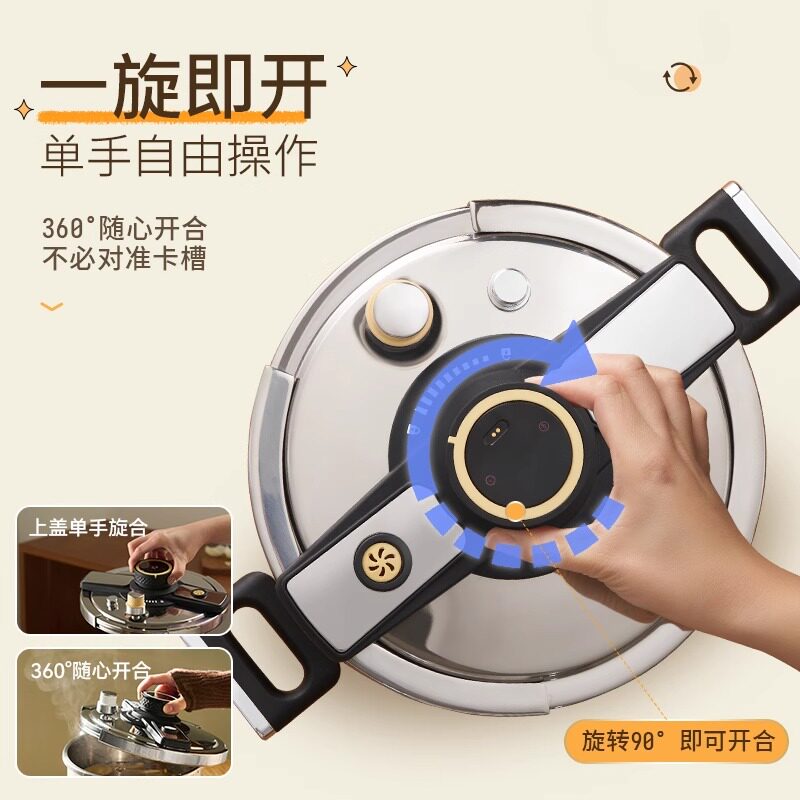 一旋即开
单手自由操作

360°随心开合
不必对准卡槽

上盖单手旋合

360°随心开合

旋转90° 即可开合