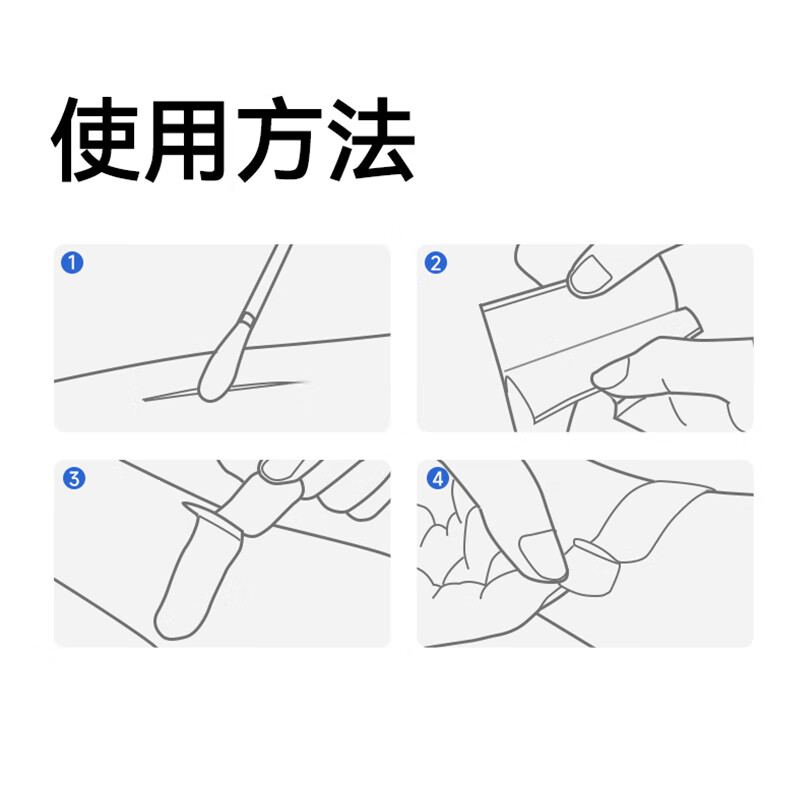 使用方法

1

2

3

4