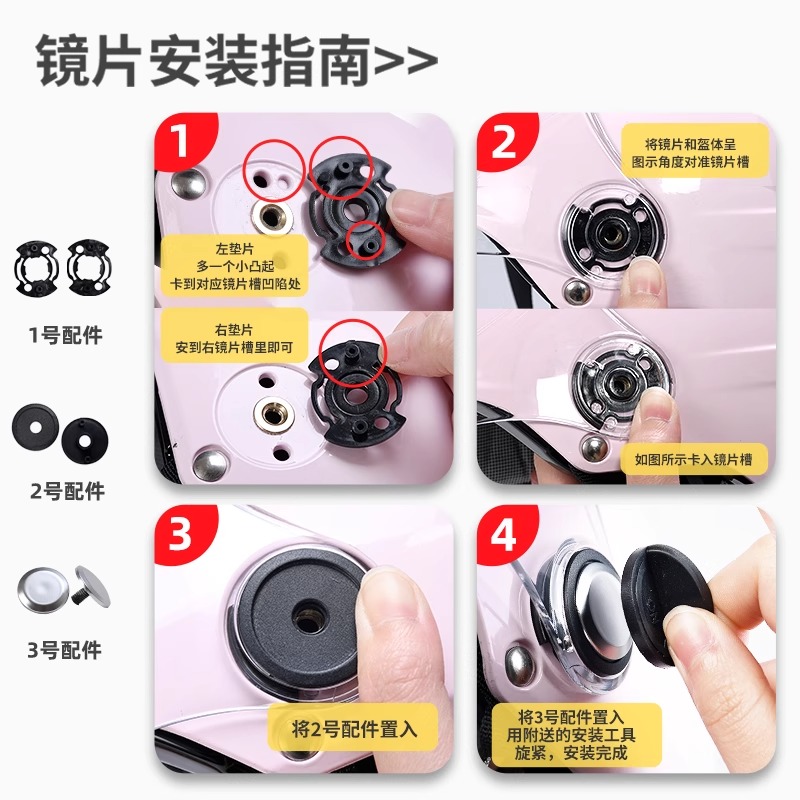 镜片安装指南>>

1号配件

2号配件

3号配件

1

左垫片
多一个小凸起
卡到对应镜片槽凹陷处

右垫片
安到右镜片槽里即可

2

将镜片和盔体呈
图示角度对准镜片槽

如图所示卡入镜片槽

3

将2号配件置入

4

将3号配件置入
用附送的安装工具
旋紧，安装完成