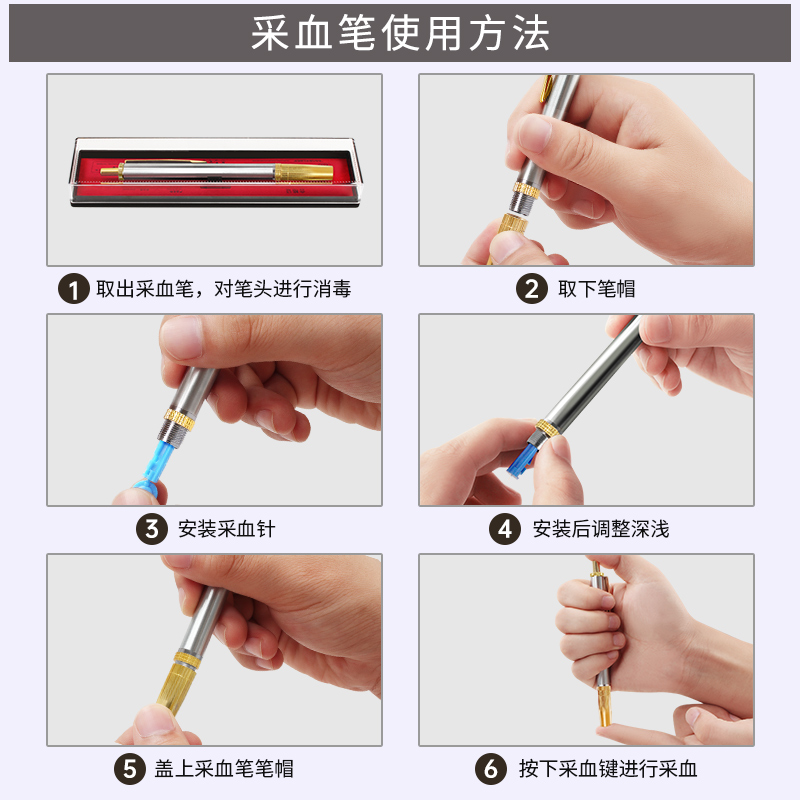 采血笔使用方法

1 取出采血笔，对笔头进行消毒

2 取下笔帽

3 安装采血针

4 安装后调整深浅

5 盖上采血笔笔帽

6 按下采血键进行采血