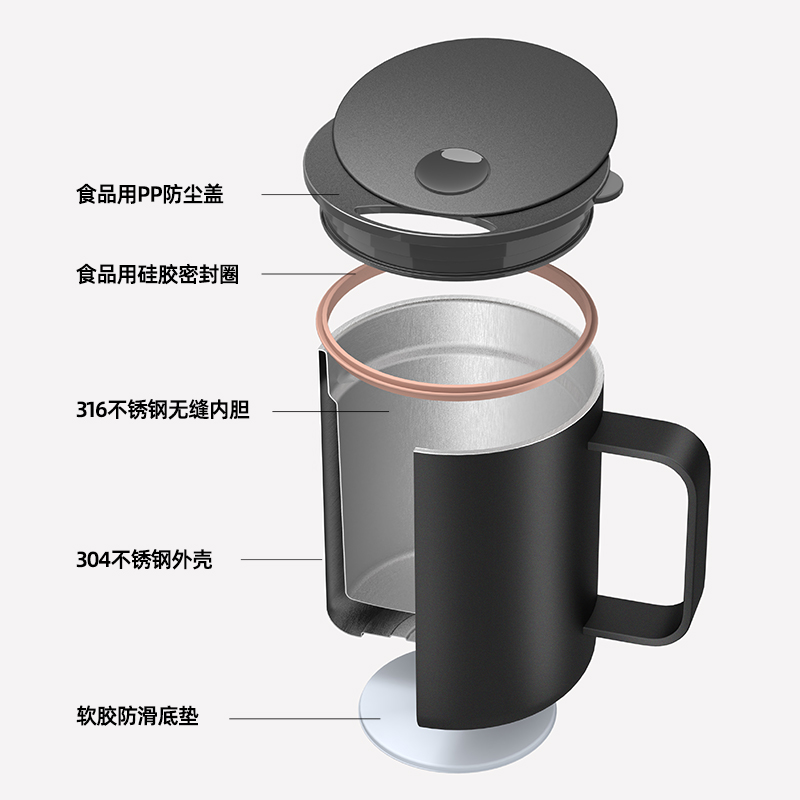 食品用PP防尘盖

食品用硅胶密封圈

316不锈钢无缝内胆

304不锈钢外壳

软胶防滑底垫