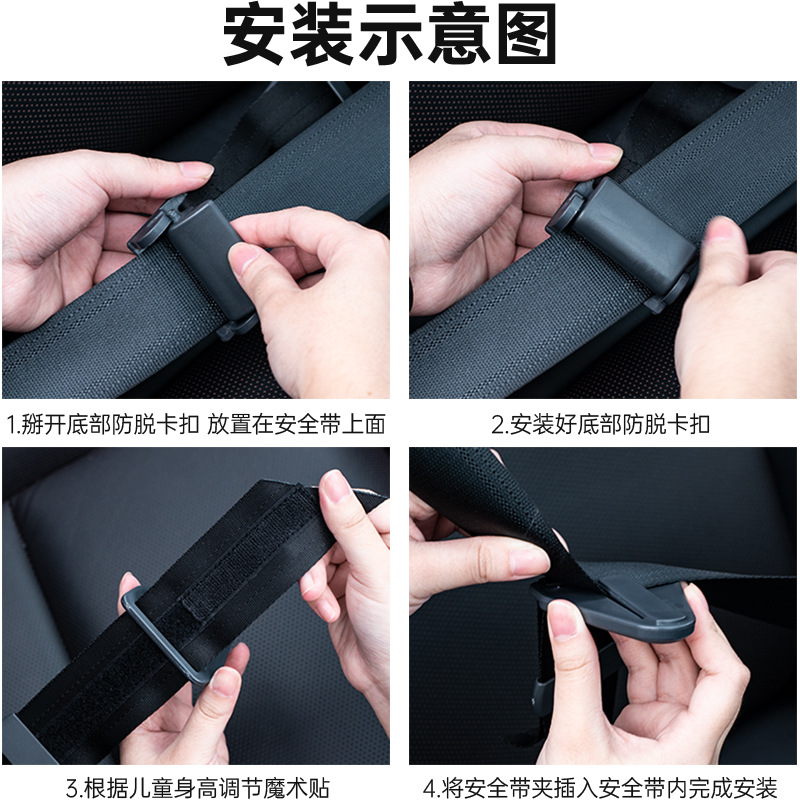 安装示意图

1.掰开底部防脱卡扣 放置在安全带上面

2.安装好底部防脱卡扣

3.根据儿童身高调节魔术贴

4.将安全带夹插入安全带内完成安装