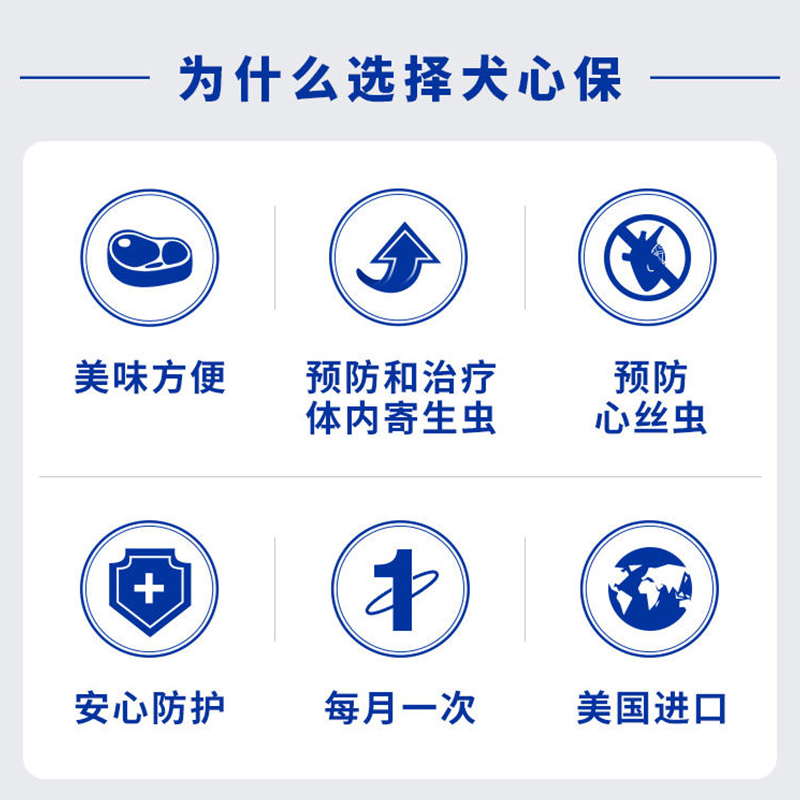 为什么选择犬心保

美味方便

预防和治疗
体内寄生虫

预防
心丝虫

安心防护

每月一次

美国进口