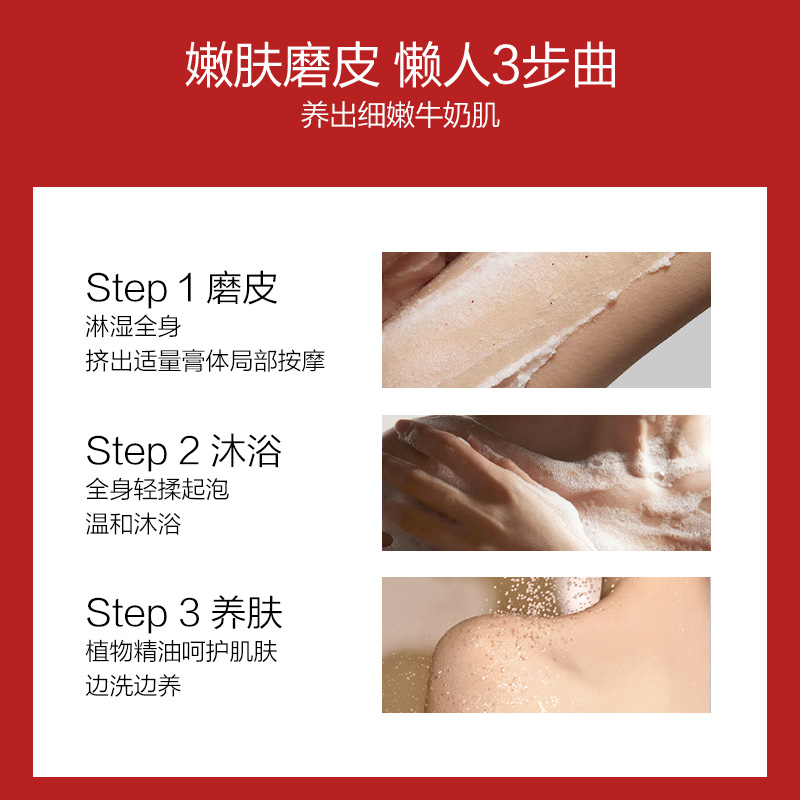 嫩肤磨皮 懒人3步曲
养出细嫩牛奶肌

Step 1 磨皮
淋湿全身
挤出适量膏体局部按摩

Step 2 沐浴
全身轻揉起泡
温和沐浴

Step 3 养肤
植物精油呵护肌肤
边洗边养