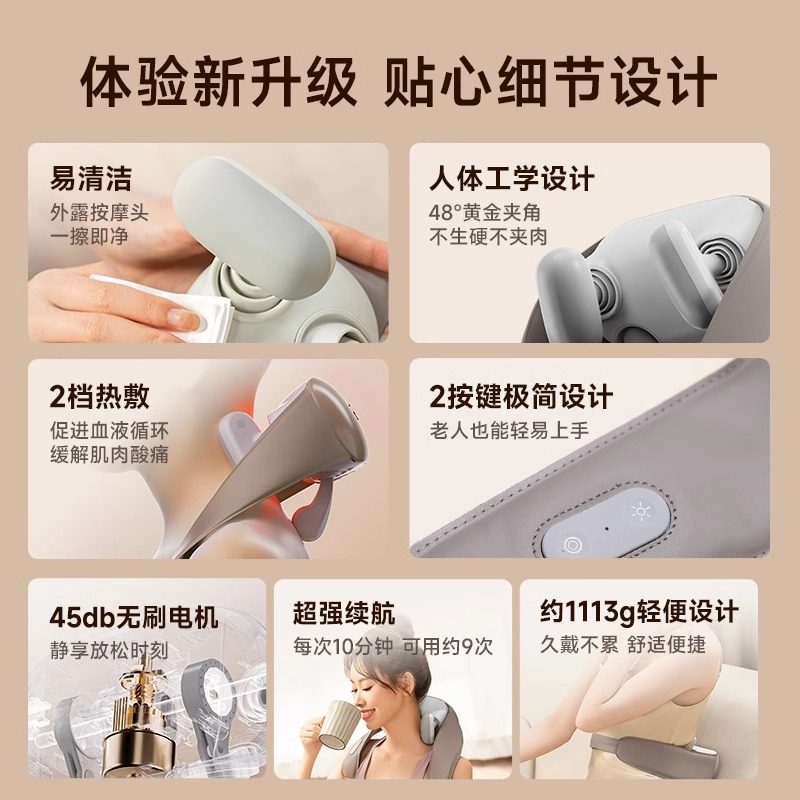 体验新升级 贴心细节设计

易清洁
外露按摩头
一擦即净

人体工学设计
48°黄金夹角
不生硬不夹肉

2档热敷
促进血液循环
缓解肌肉酸痛

2按键极简设计
老人也能轻易上手

45db无刷电机
静享放松时刻

超强续航
每次10分钟 可用约9次

约1113g轻便设计
久戴不累 舒适便捷