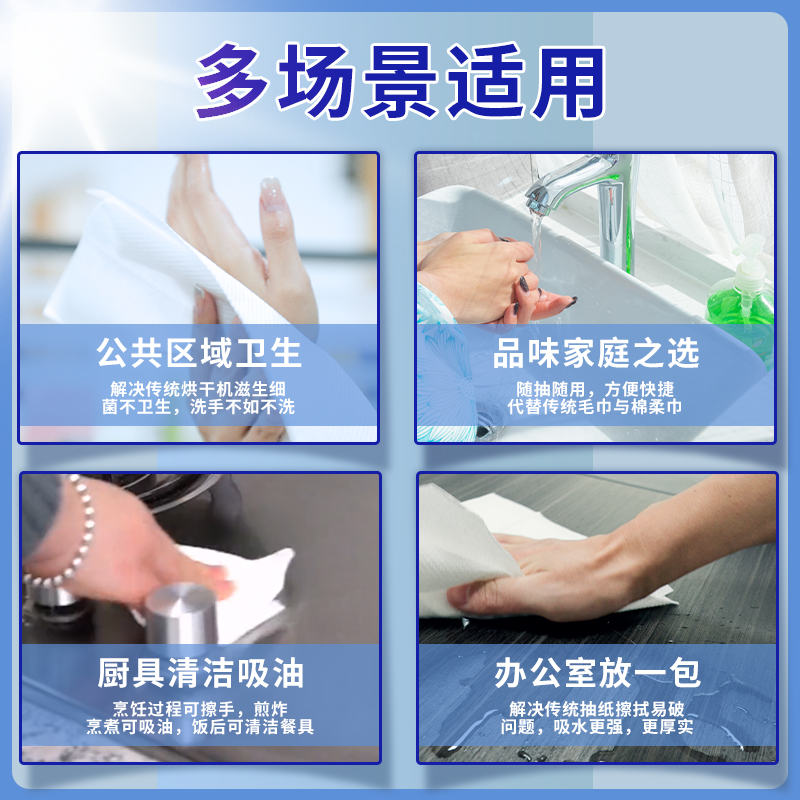 多场景适用

公共区域卫生

解决传统烘干机滋生细菌不卫生，洗手不如不洗

品味家庭之选

随抽随用，方便快捷
代替传统毛巾与棉柔巾

厨具清洁吸油

烹饪过程可擦手，煎炸烹煮可吸油，饭后可清洁餐具

办公室放一包

解决传统抽纸擦拭易破问题，吸水更强，更厚实