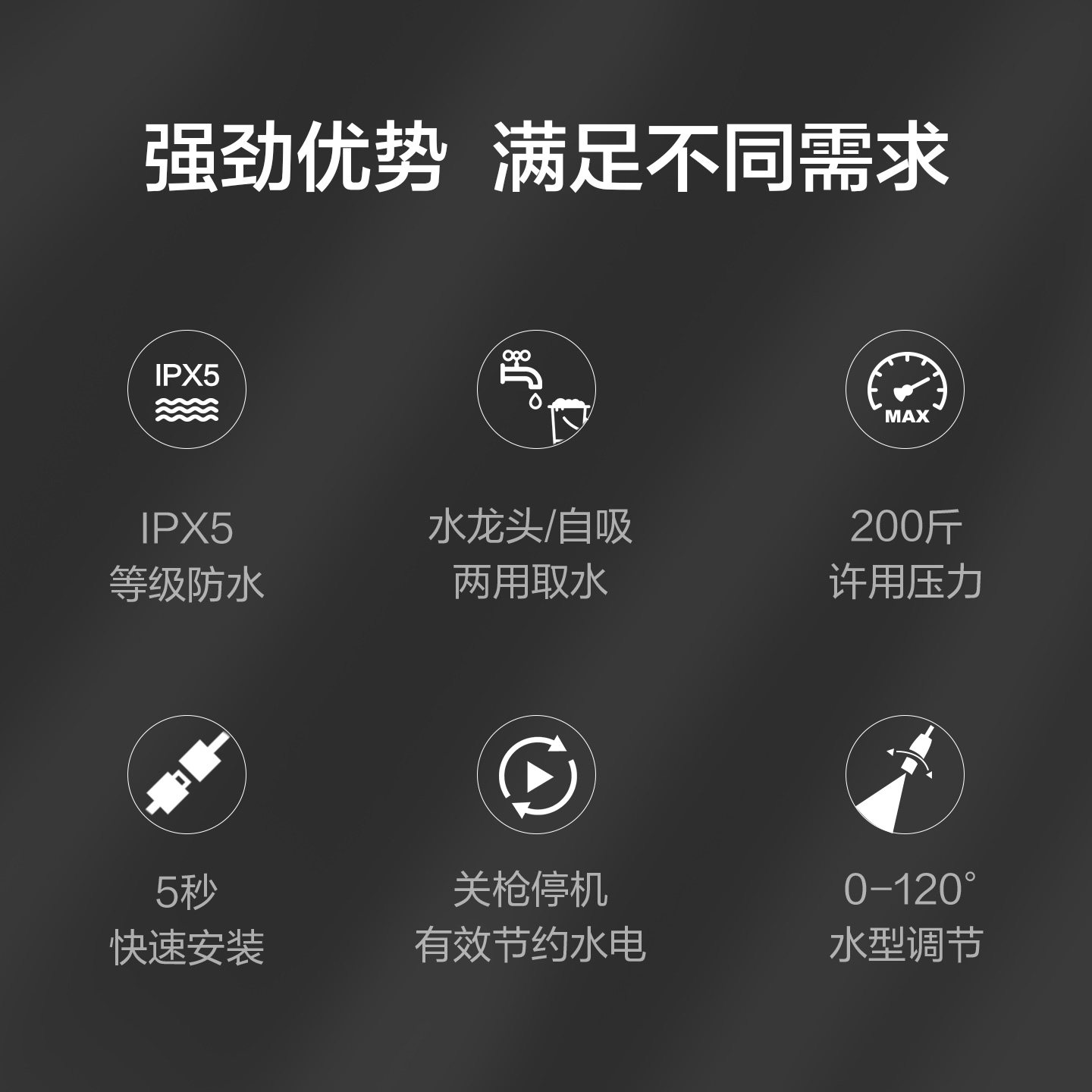 强劲优势 满足不同需求

IPX5

IPX5
等级防水

水龙头/自吸
两用取水

MAX

200斤
许用压力

5秒
快速安装

关枪停机
有效节约水电

0-120°
水型调节