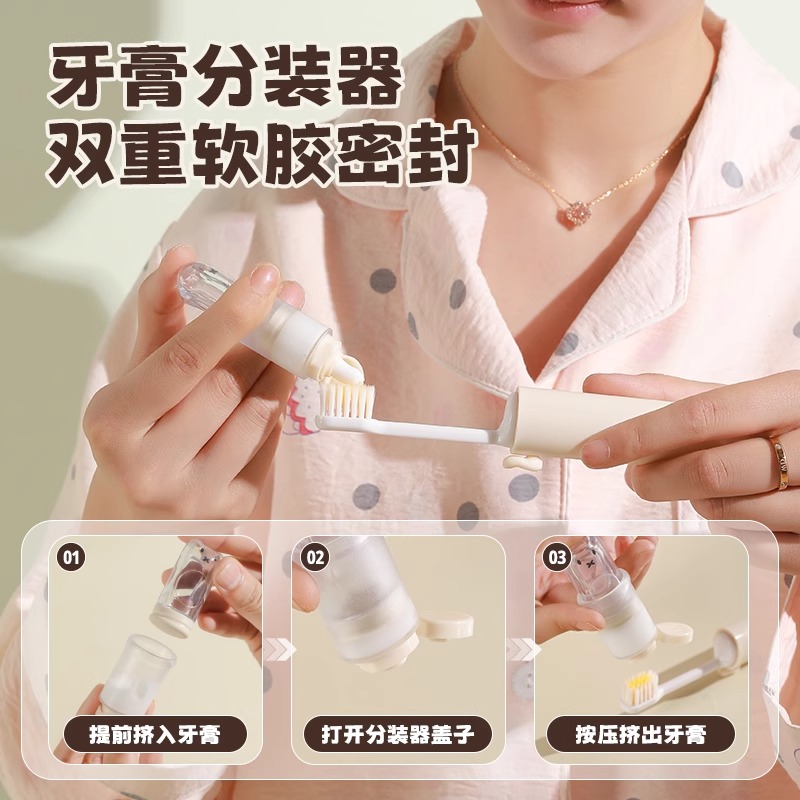 牙膏分装器
双重软胶密封

01
提前挤入牙膏

02
打开分装器盖子

03
按压挤出牙膏