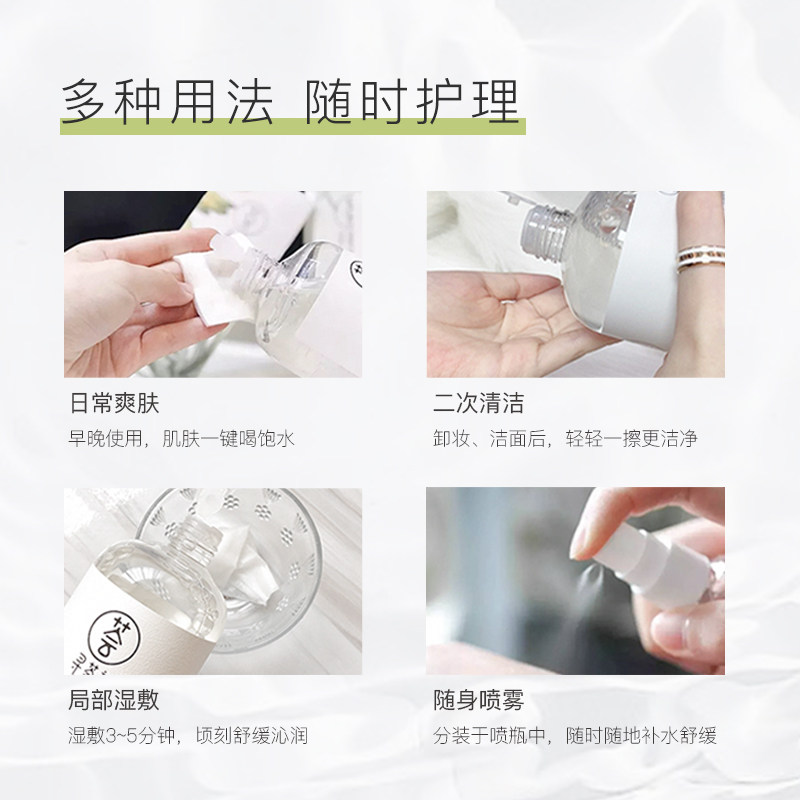 多种用法 随时护理

日常爽肤
早晚使用，肌肤一键喝饱水

二次清洁
卸妆、洁面后，轻轻一擦更洁净

局部湿敷
湿敷3~5分钟，顷刻舒缓沁润

随身喷雾
分装于喷瓶中，随时随地补水舒缓