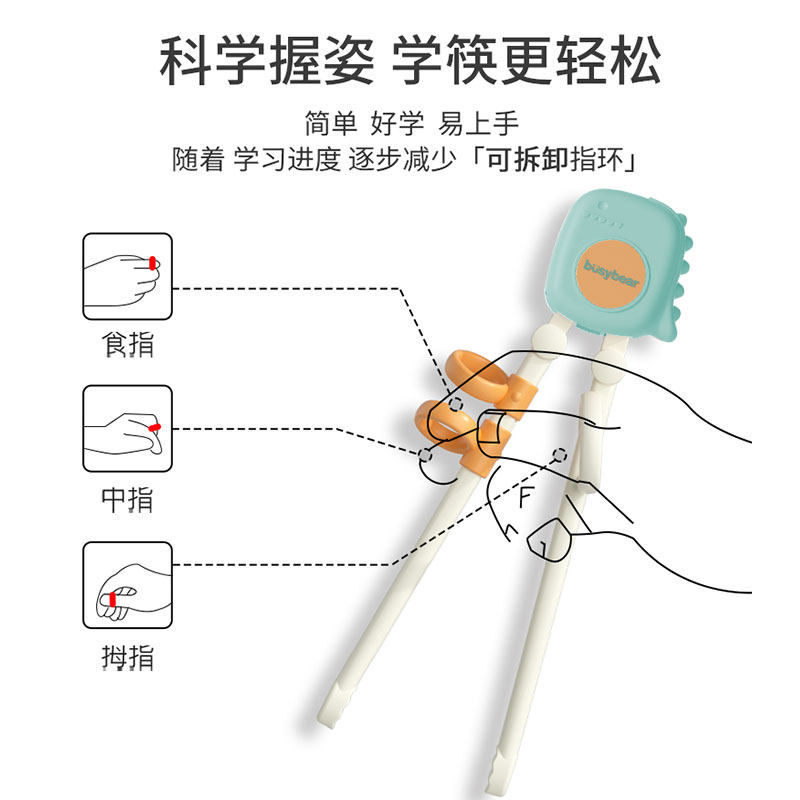 科学握姿 学筷更轻松

简单 好学 易上手
随着 学习进度 逐步减少「可拆卸指环」

busybear

食指

中指

拇指