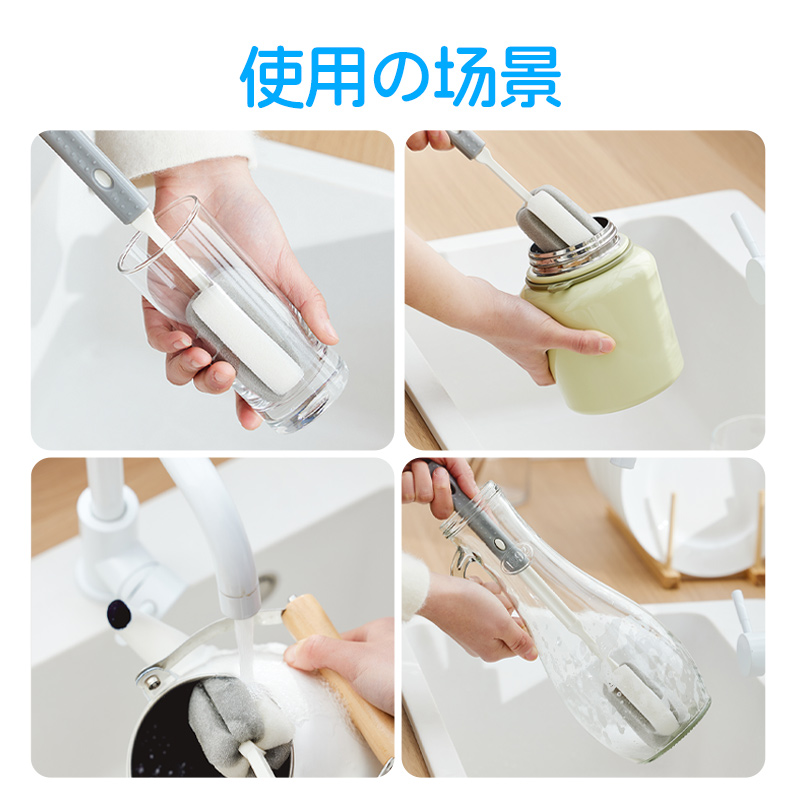 使用の场景