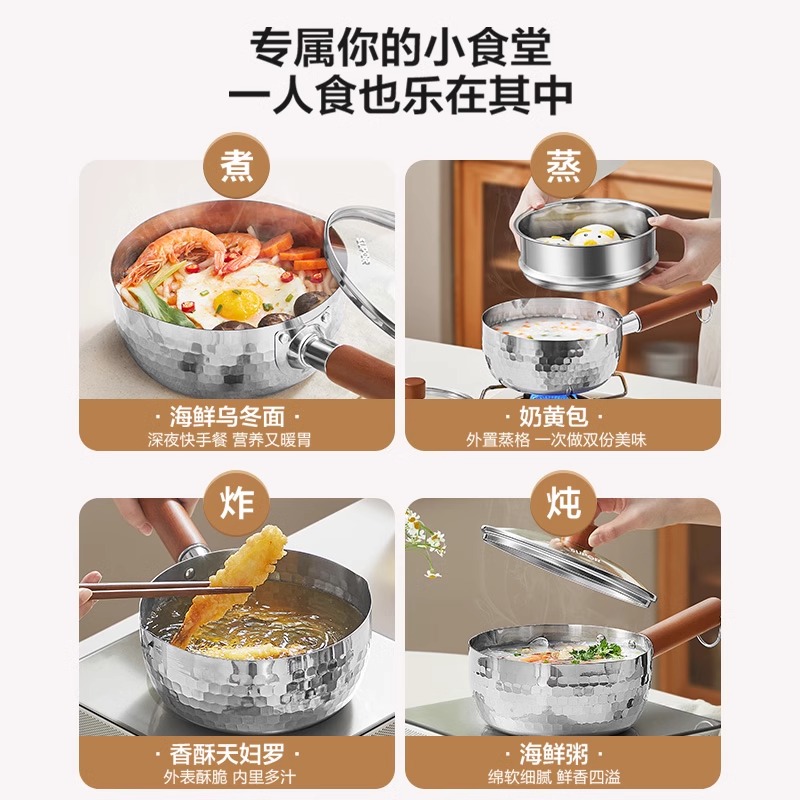 专属你的小食堂
一人食也乐在其中

煮
· 海鲜乌冬面 ·
深夜快手餐 营养又暖胃

蒸
· 奶黄包 ·
外置蒸格 一次做双份美味

炸
· 香酥天妇罗 ·
外表酥脆 内里多汁

炖
· 海鲜粥 ·
绵软细腻 鲜香四溢