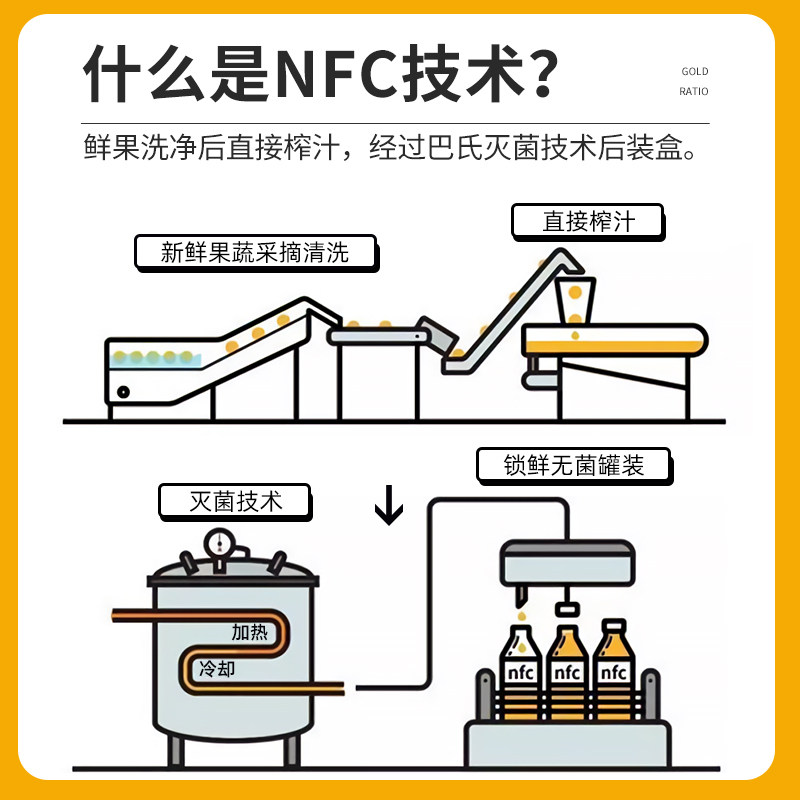 什么是NFC技术？

GOLD RATIO

鲜果洗净后直接榨汁，经过巴氏灭菌技术后装盒。

新鲜果蔬采摘清洗

直接榨汁

灭菌技术

锁鲜无菌罐装

加热

冷却

nfc

nfc

nfc