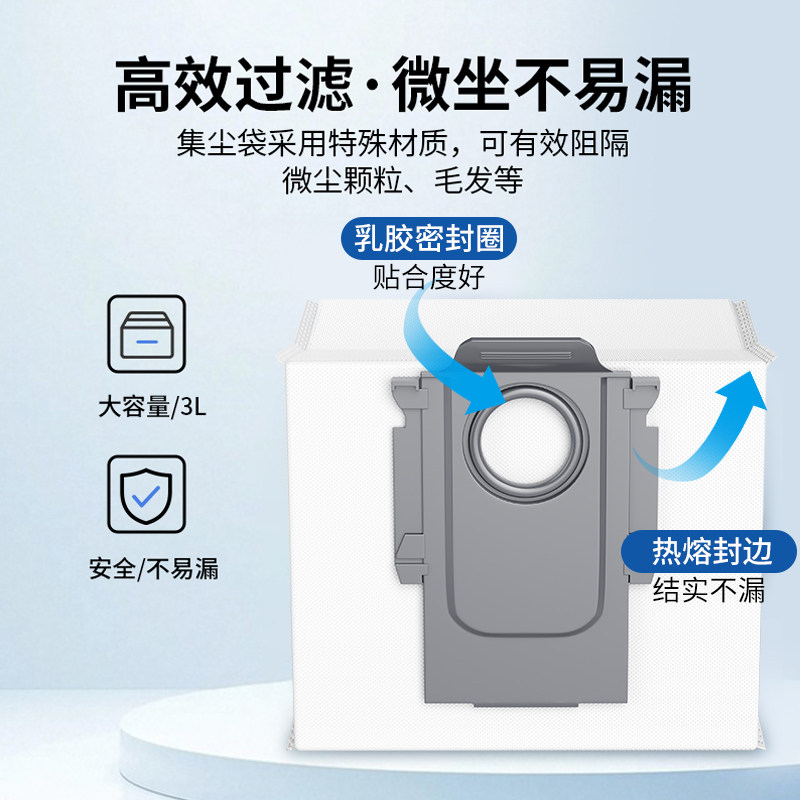 高效过滤·微坐不易漏

集尘袋采用特殊材质，可有效阻隔微尘颗粒、毛发等

乳胶密封圈
贴合度好

大容量/3L

安全/不易漏

热熔封边
结实不漏