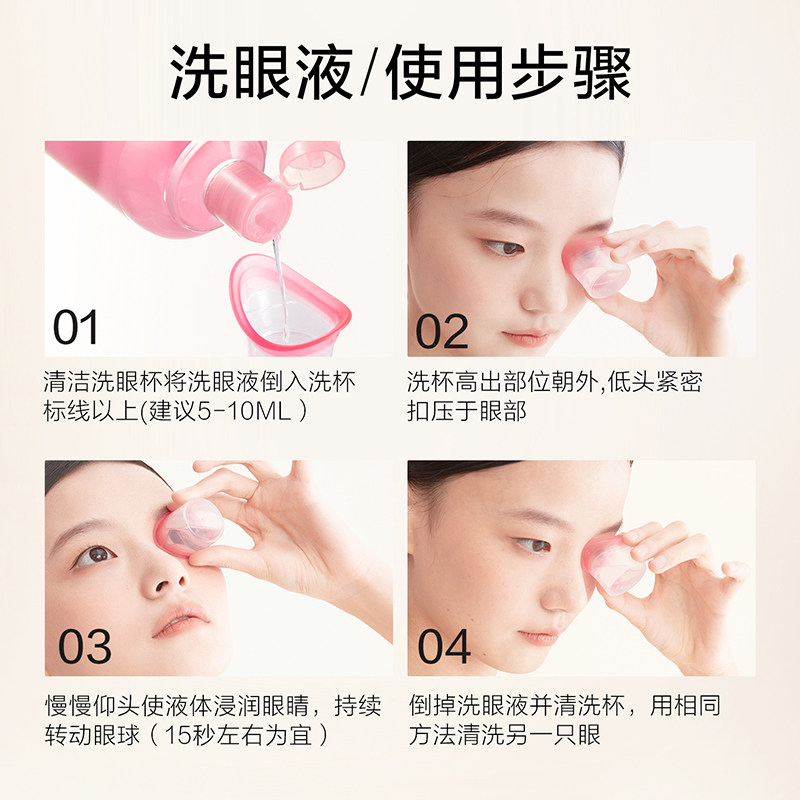 洗眼液/使用步骤

01

清洁洗眼杯将洗眼液倒入洗杯标线以上(建议5-10ML )

02

洗杯高出部位朝外,低头紧密扣压于眼部

03

慢慢仰头使液体浸润眼睛，持续转动眼球（15秒左右为宜）

04

倒掉洗眼液并清洗杯，用相同方法清洗另一只眼