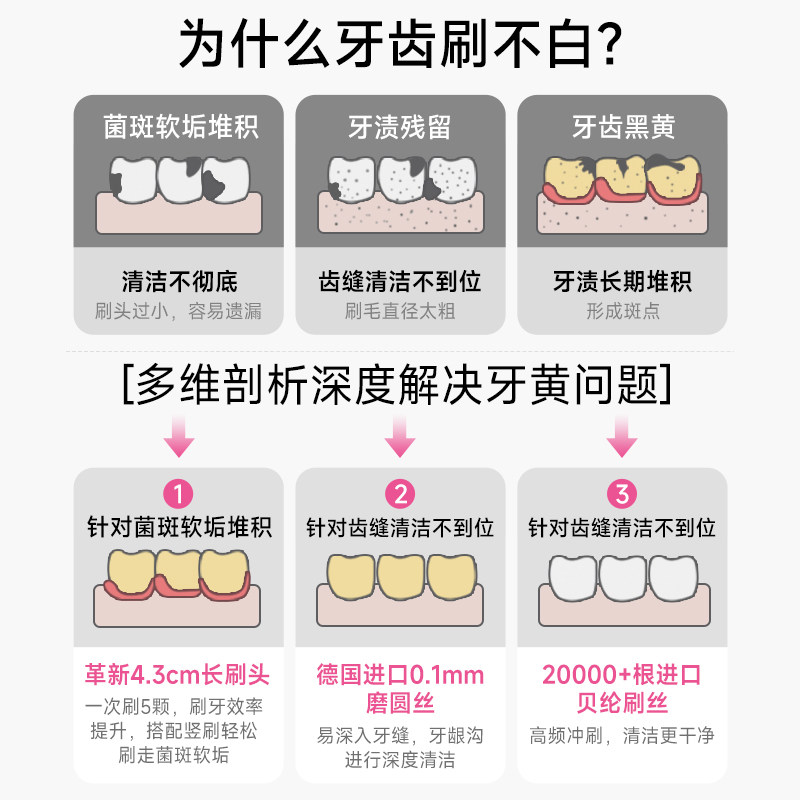 为什么牙齿刷不白?

菌斑软垢堆积

清洁不彻底
刷头过小，容易遗漏

牙渍残留

齿缝清洁不到位
刷毛直径太粗

牙齿黑黄

牙渍长期堆积
形成斑点

[多维剖析深度解决牙黄问题]

1
针对菌斑软垢堆积

革新4.3cm长刷头
一次刷5颗，刷牙效率提升，搭配竖刷轻松刷走菌斑软垢

2
针对齿缝清洁不到位

德国进口0.1mm磨圆丝
易深入牙缝，牙龈沟进行深度清洁

3
针对齿缝清洁不到位

20000+根进口贝纶刷丝
高频冲刷，清洁更干净