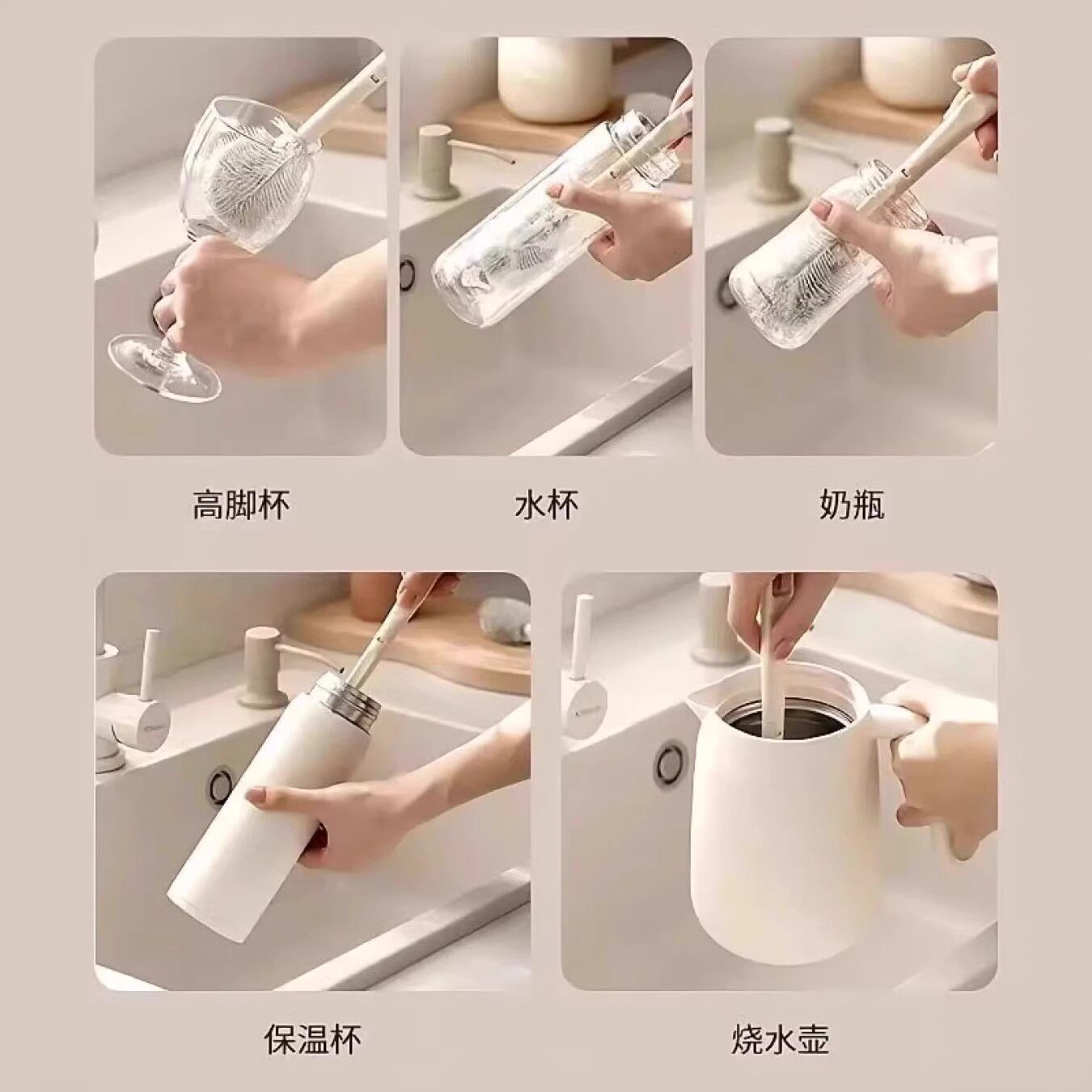 高脚杯

水杯

奶瓶

保温杯

烧水壶