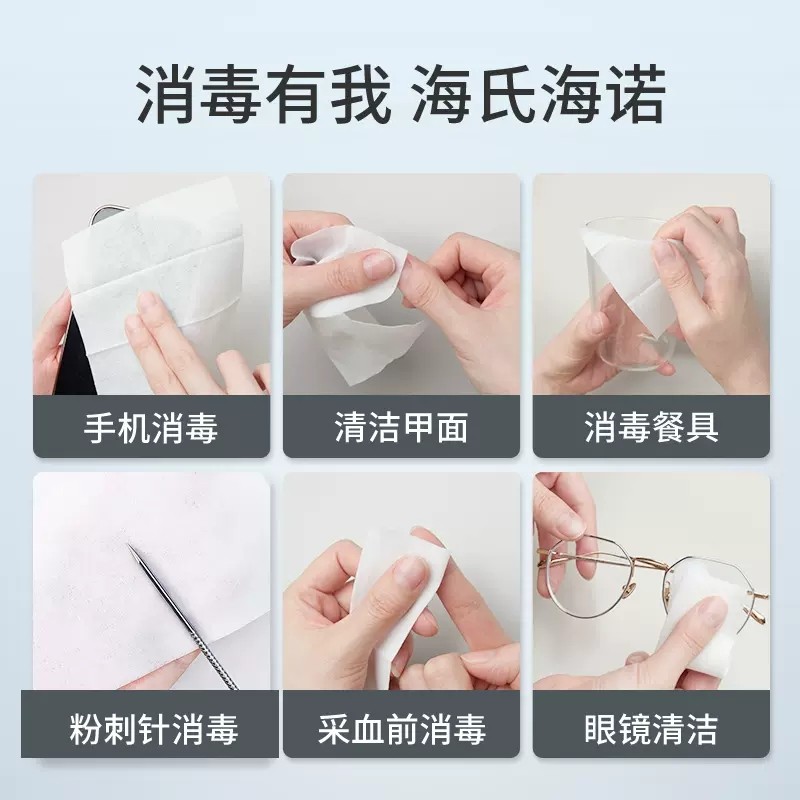 消毒有我 海氏海诺

手机消毒

清洁甲面

消毒餐具

粉刺针消毒

采血前消毒

眼镜清洁