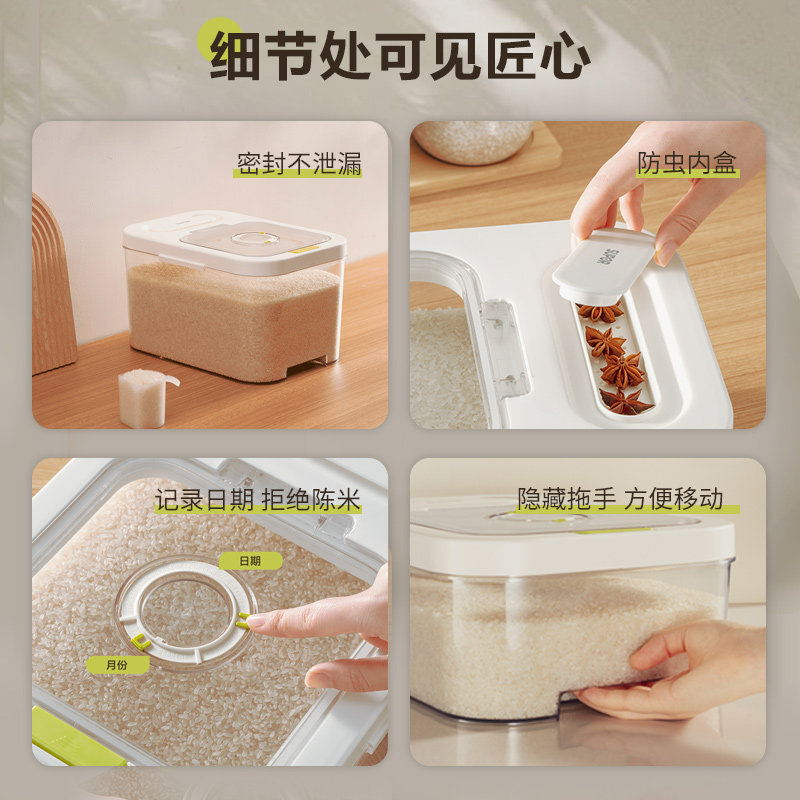 细节处可见匠心

密封不泄漏

防虫内盒

SUPOR

记录日期 拒绝陈米

日期

月份

隐藏拖手 方便移动