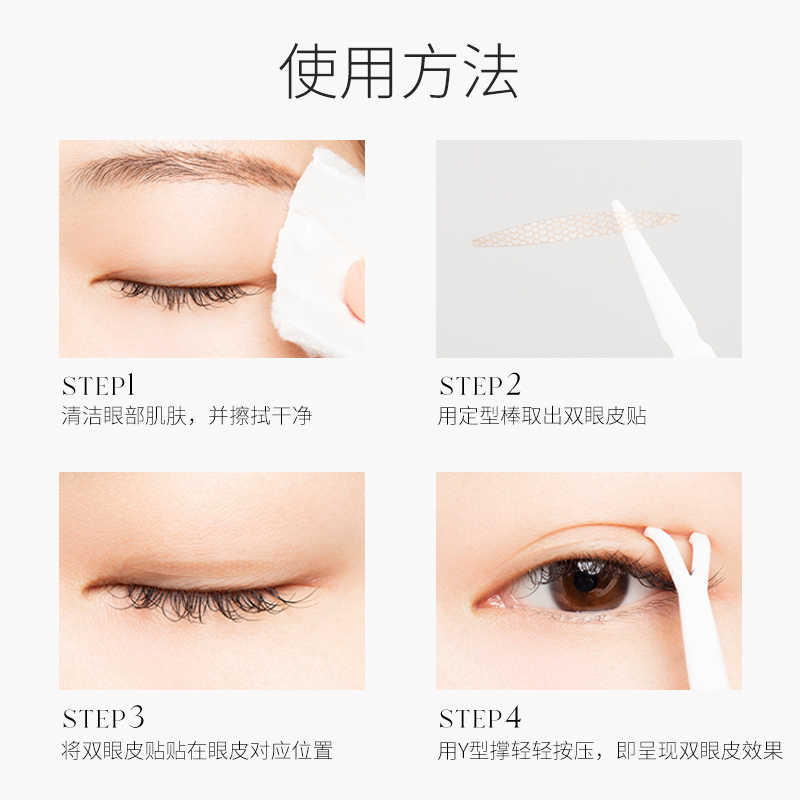 使用方法

STEP1
清洁眼部肌肤，并擦拭干净

STEP2
用定型棒取出双眼皮贴

STEP3
将双眼皮贴贴在眼皮对应位置

STEP4
用Y型撑轻轻按压，即呈现双眼皮效果