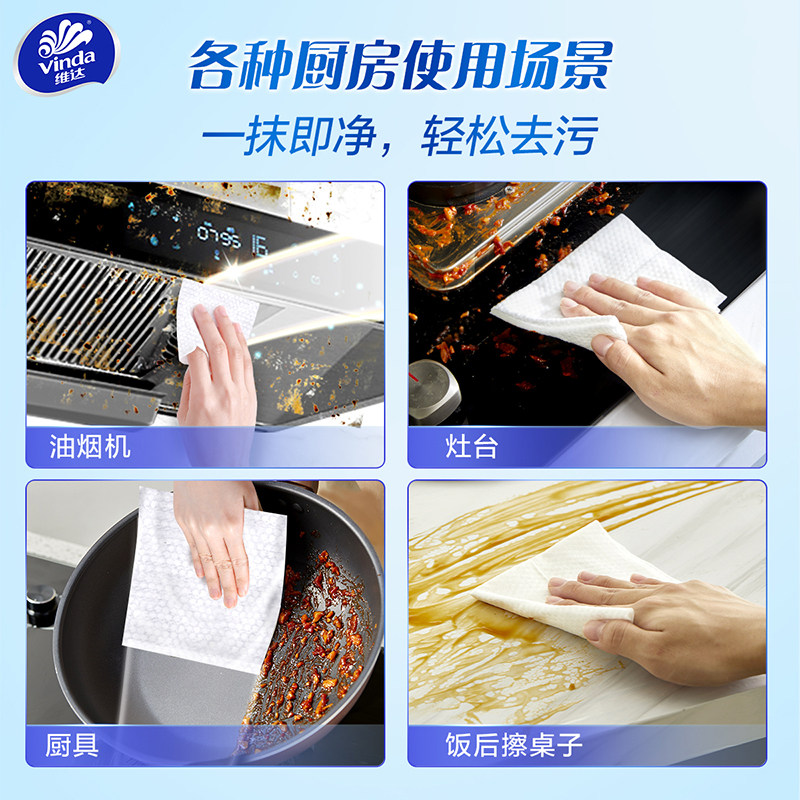 Vinda
维达

各种厨房使用场景

一抹即净，轻松去污

0795 16

油烟机

灶台

厨具

饭后擦桌子