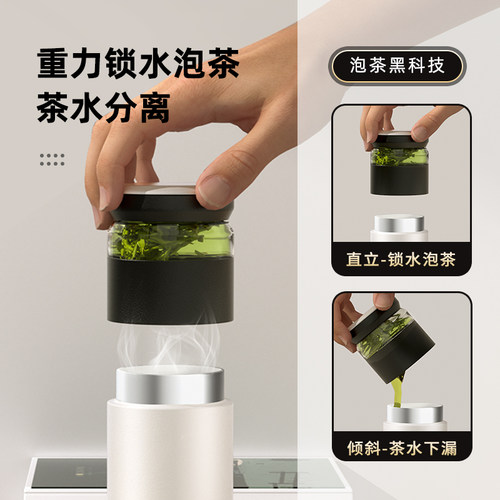 重力锁水泡茶
茶水分离

泡茶黑科技

直立-锁水泡茶

倾斜-茶水下漏